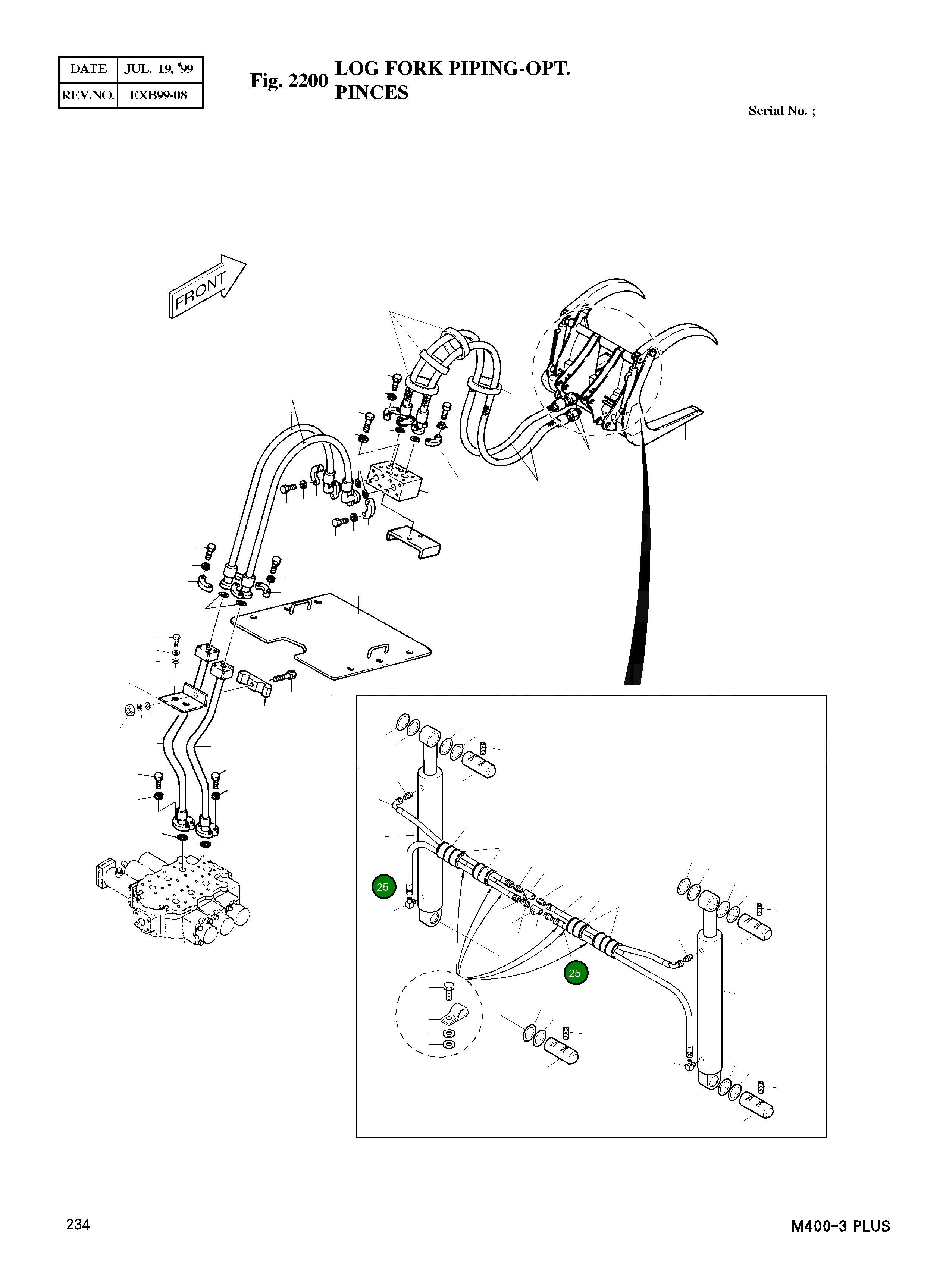 | DATE | JUL. 19, '99 |
|---|---|
| REV.NO. | EXB99-08 |

Fig. 2200 LOG FORK PIPING-OPT.
PINCES

Serial No. ;

FRONT

25

25

234

M400-3 PLUS