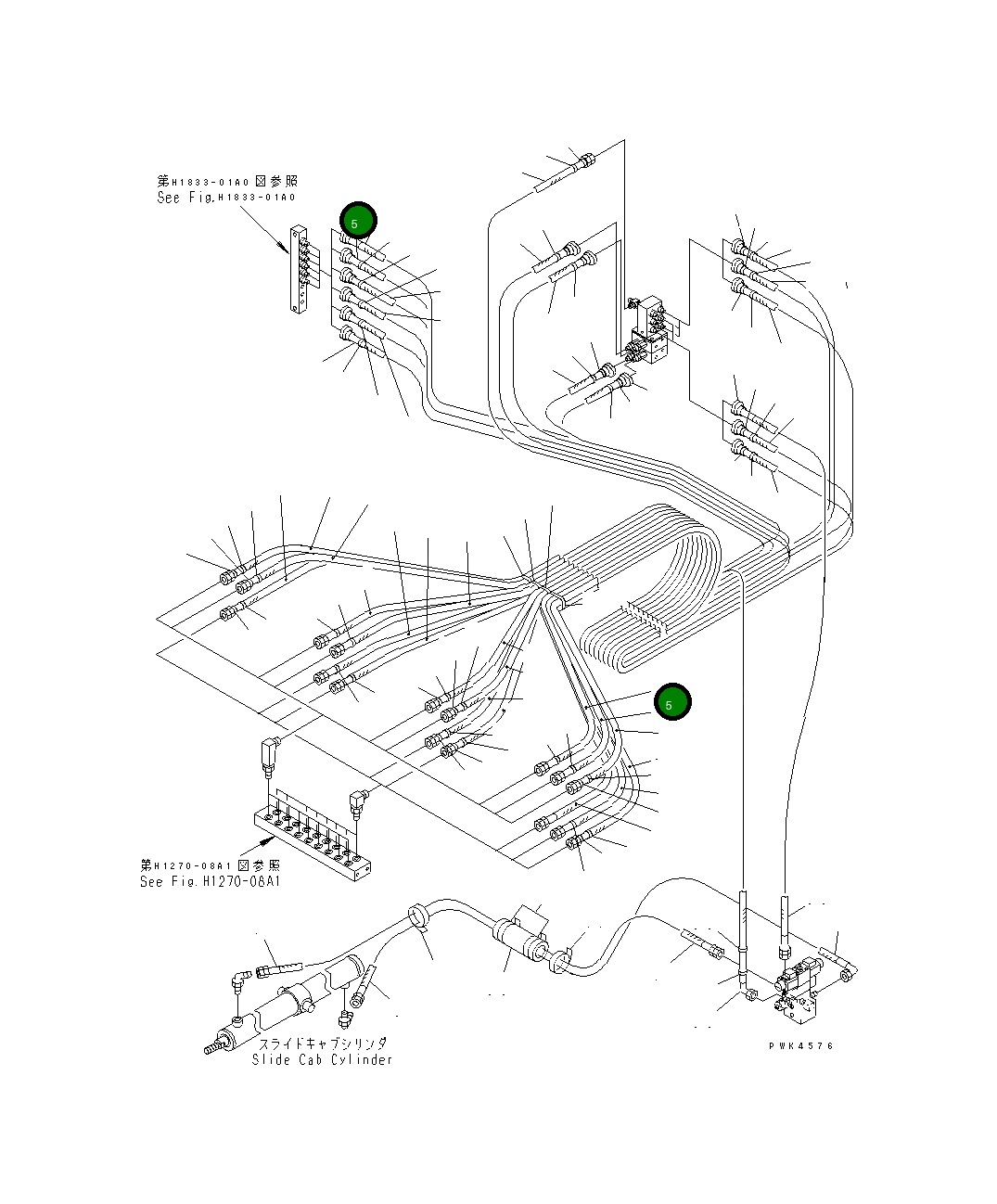 第H1833-01A0図参照
See Fig.H1833-01A0

5

5

第H1270-08A1図参照
See Fig.H1270-08A1

スライドキャブシリンダ
Slide Cab Cylinder

PWK4576