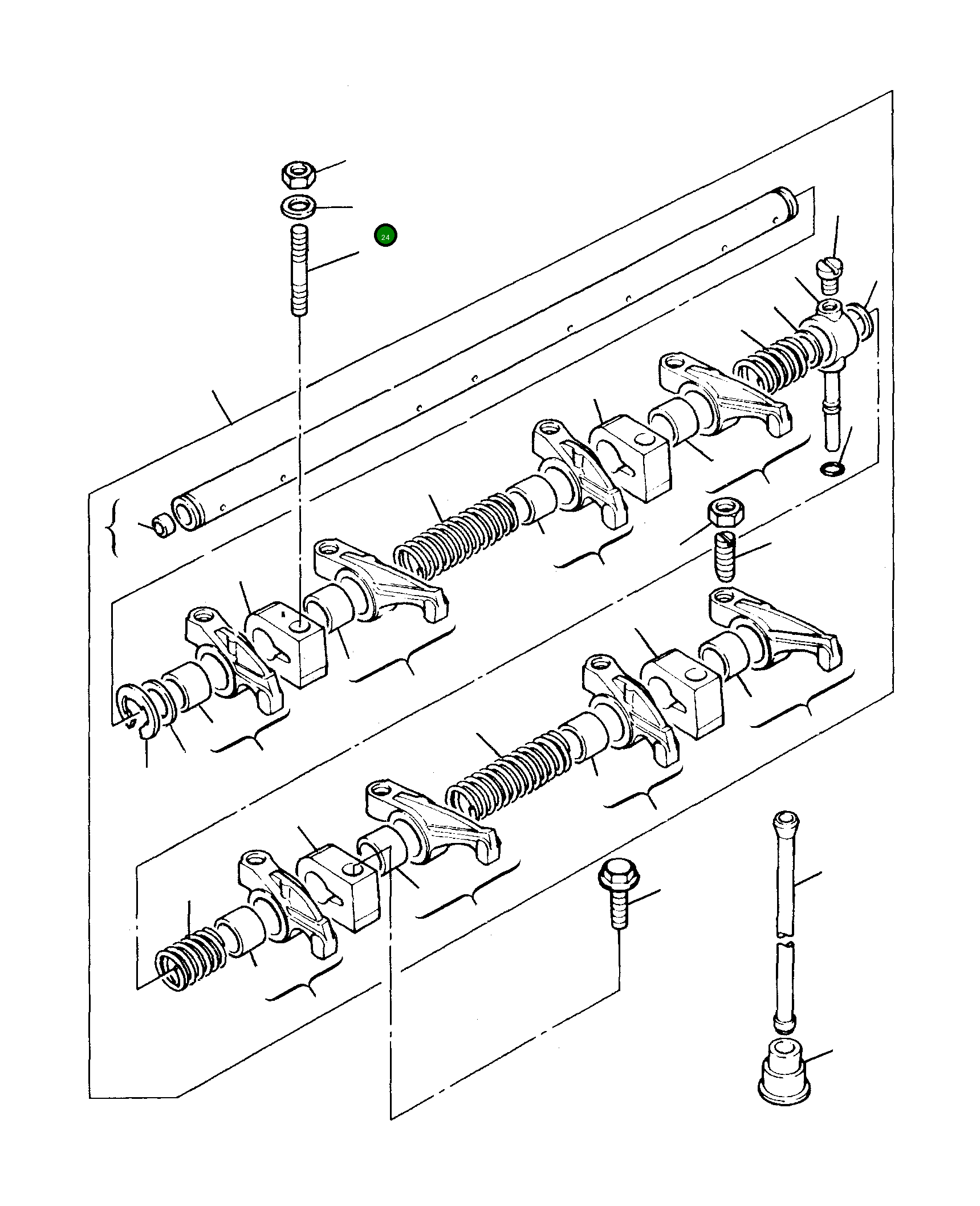 24