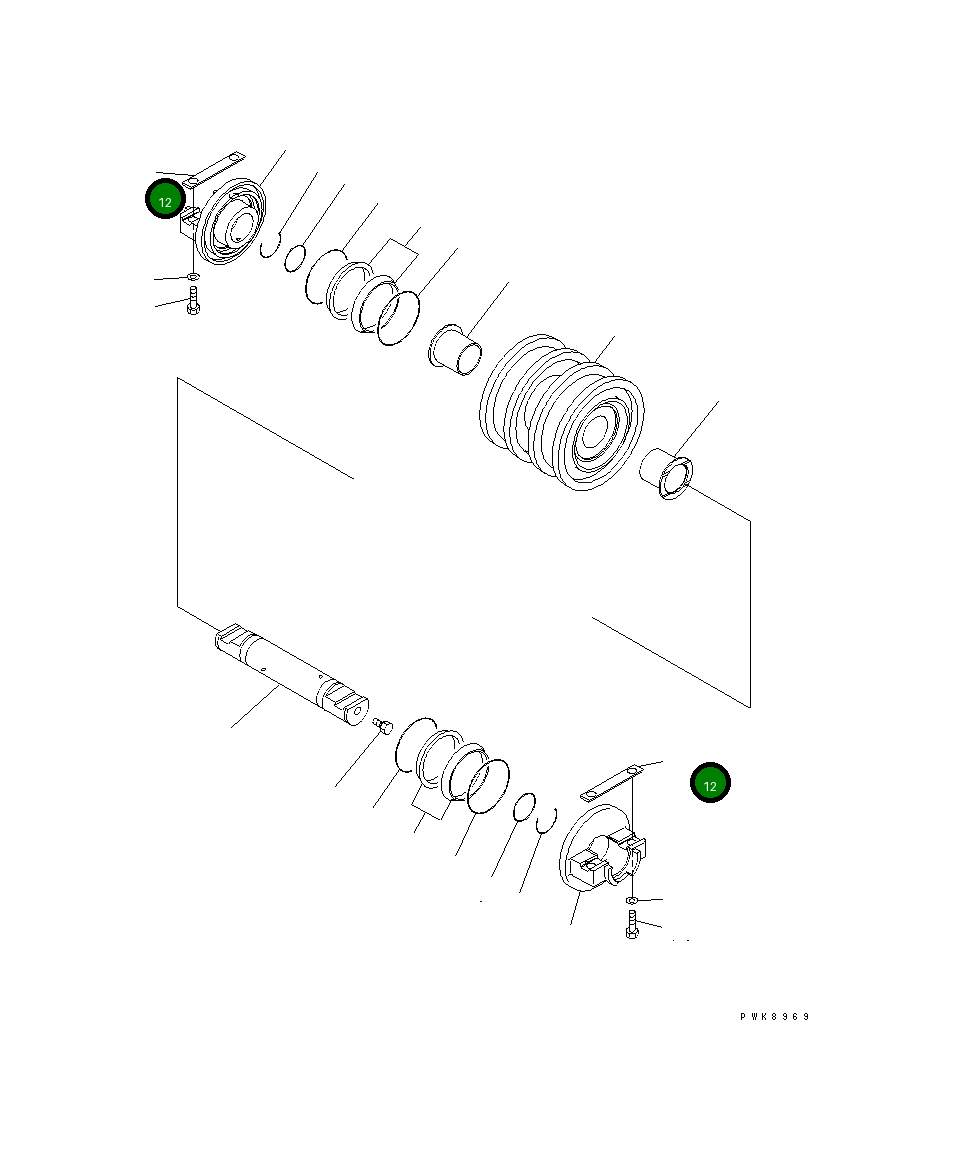 12

12

PWK8969