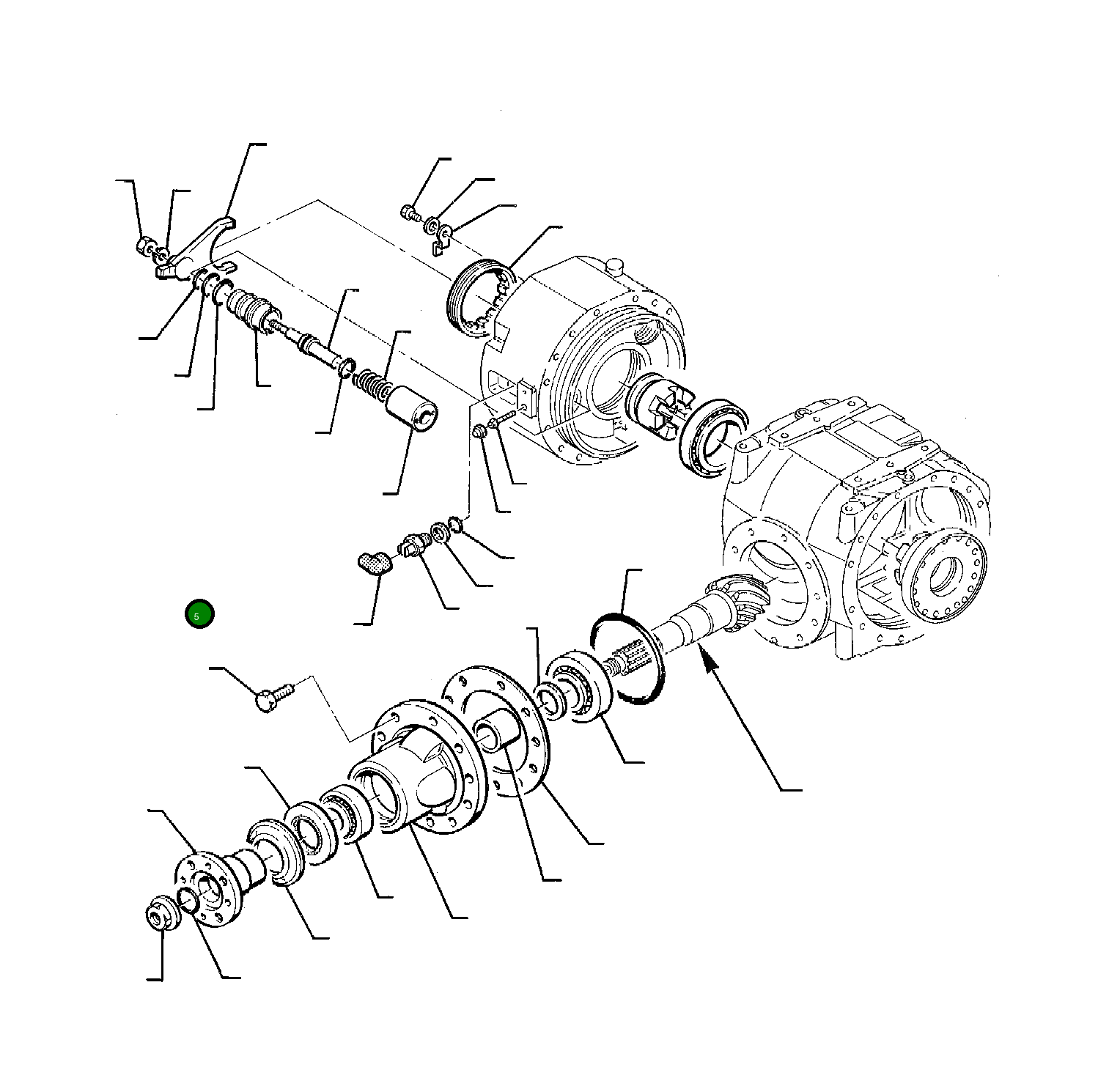 5