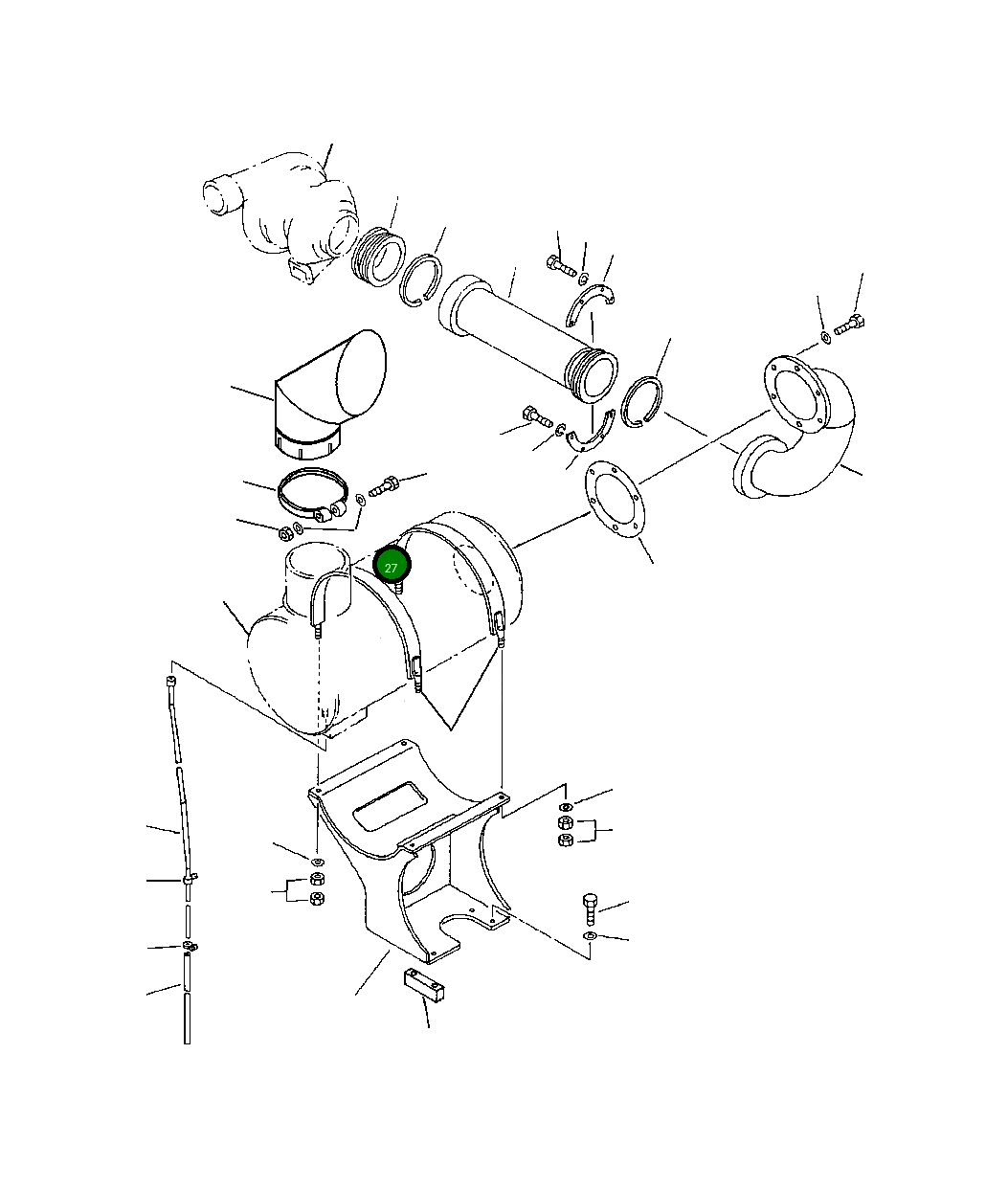 27