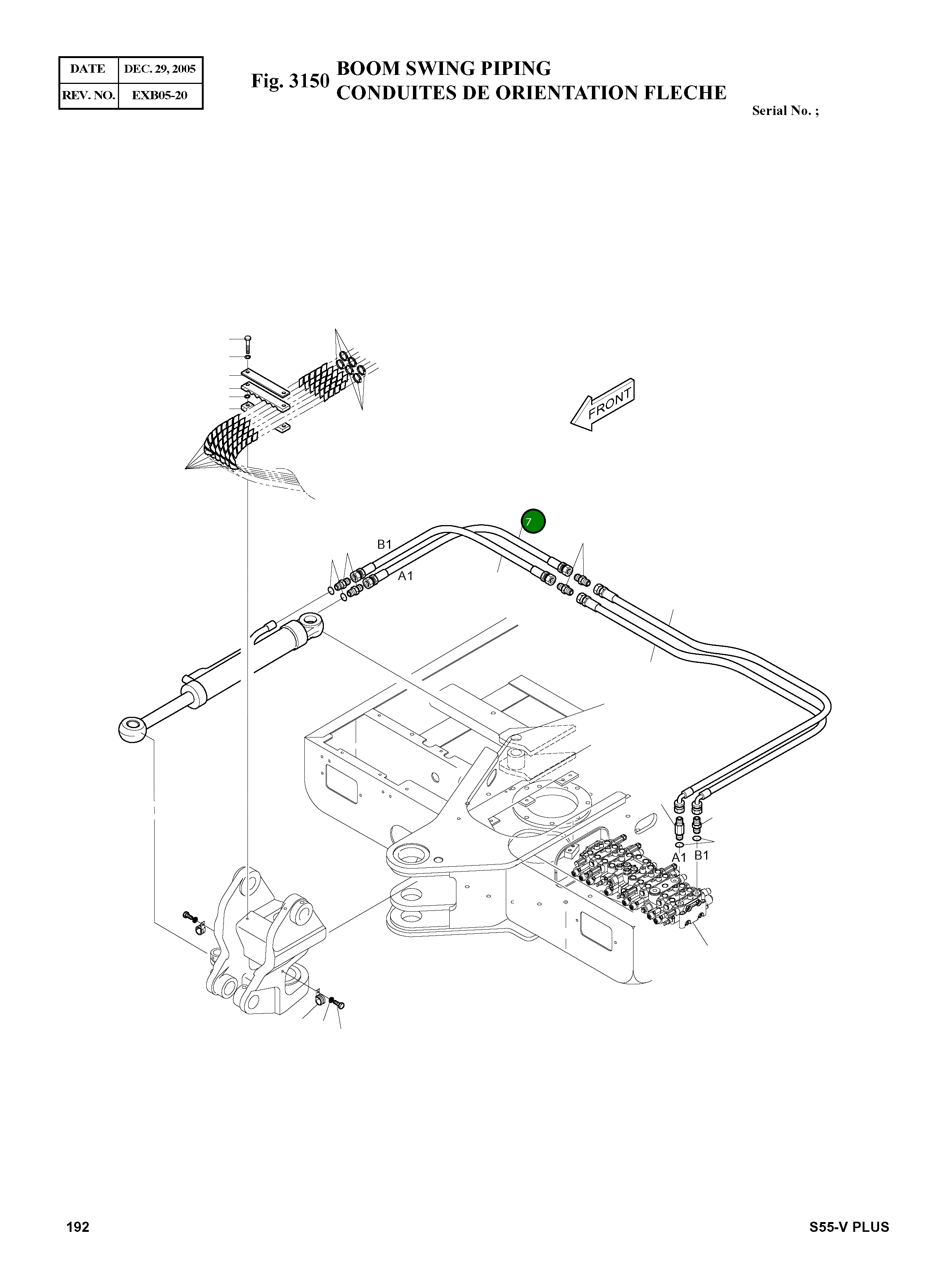 | DATE | DEC. 29, 2005 |
|---|---|
| REV. NO. | EXB05-20 |

Fig. 3150 BOOM SWING PIPING
CONDUITES DE ORIENTATION FLECHE

Serial No. ;

FRONT

7

B1

A1

A1 B1

192

S55-V PLUS