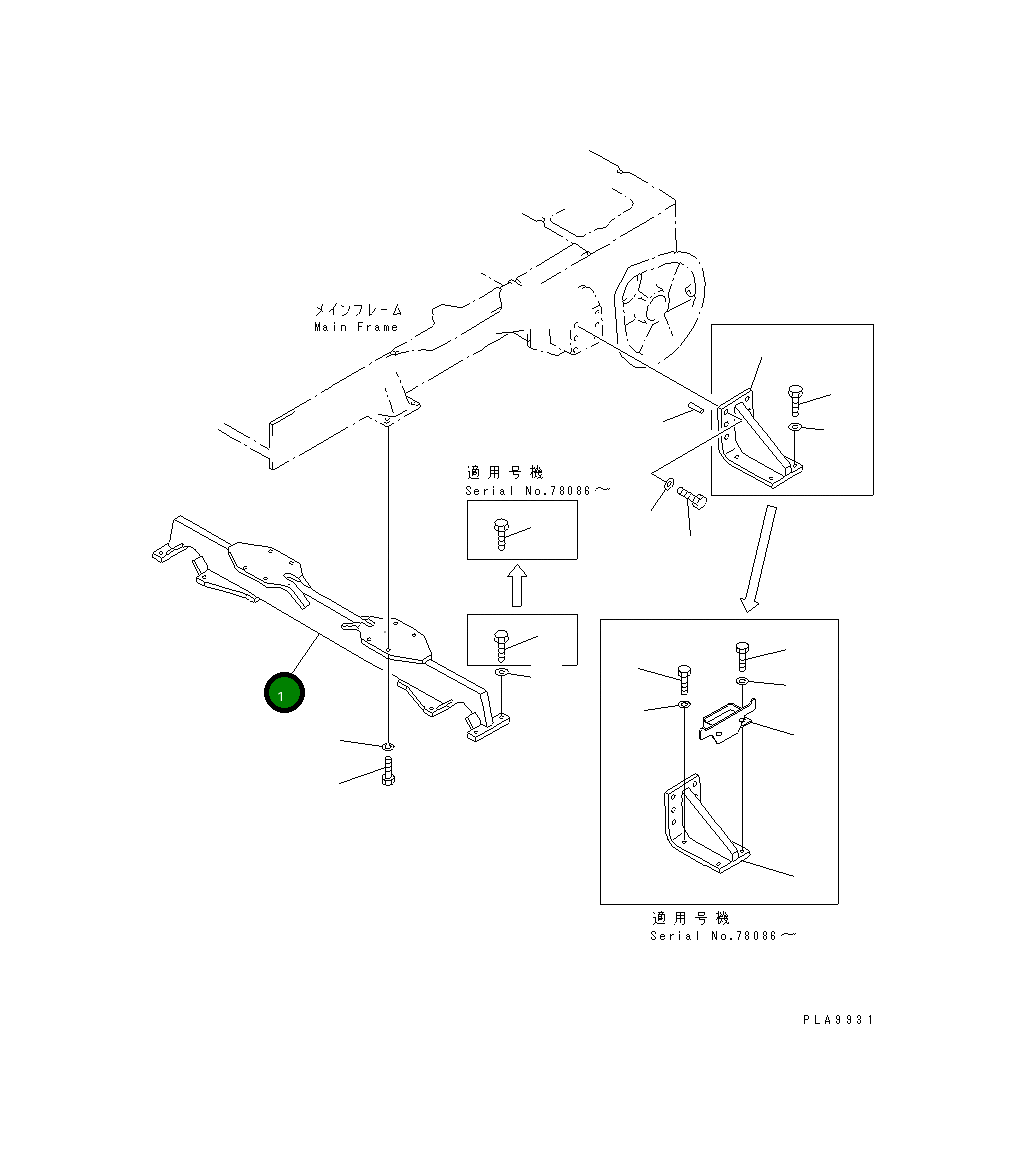 メインフレーム
Main Frame

適用号機
Serial No.78086～

1

適用号機
Serial No.78086～

PLA9931