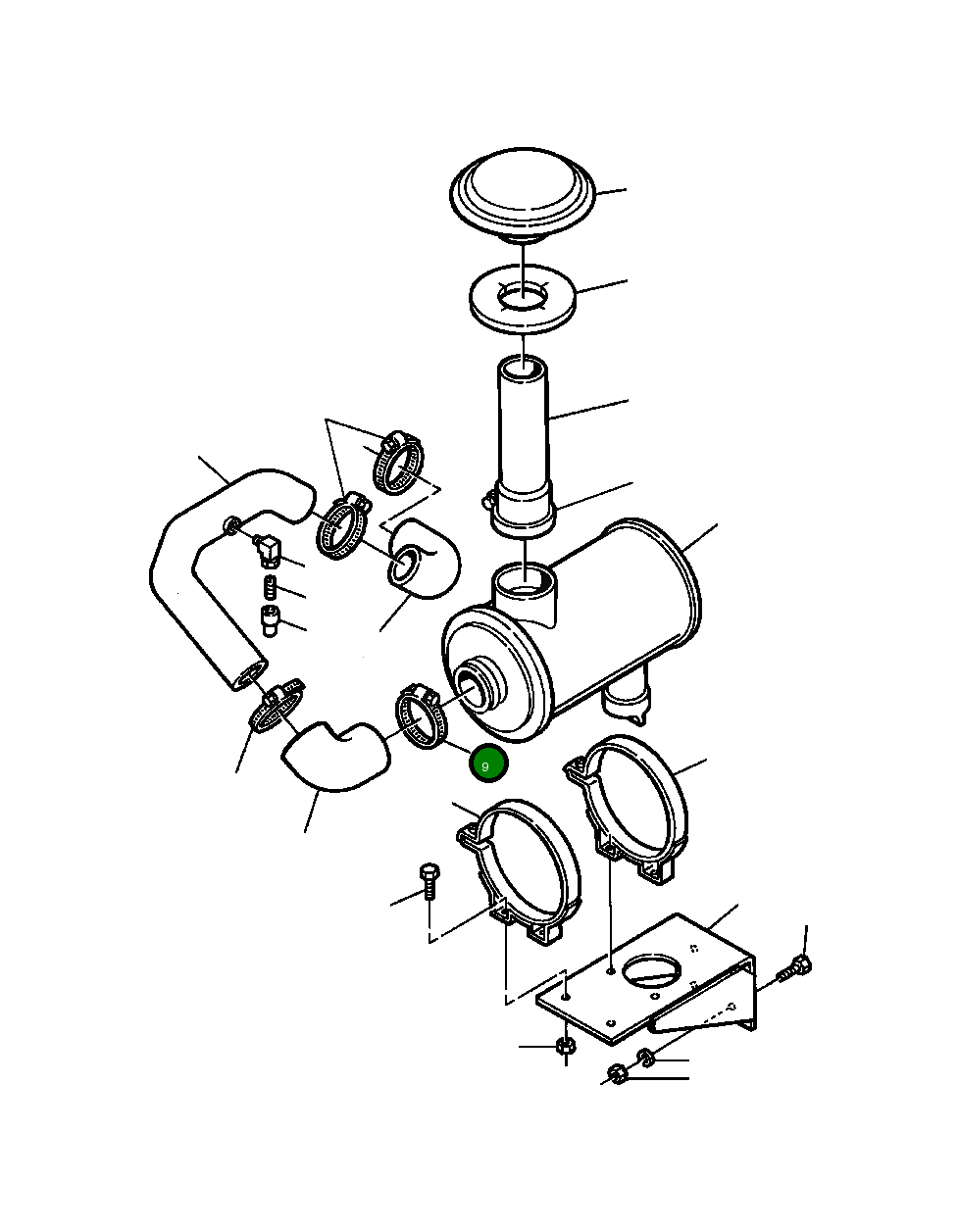 9