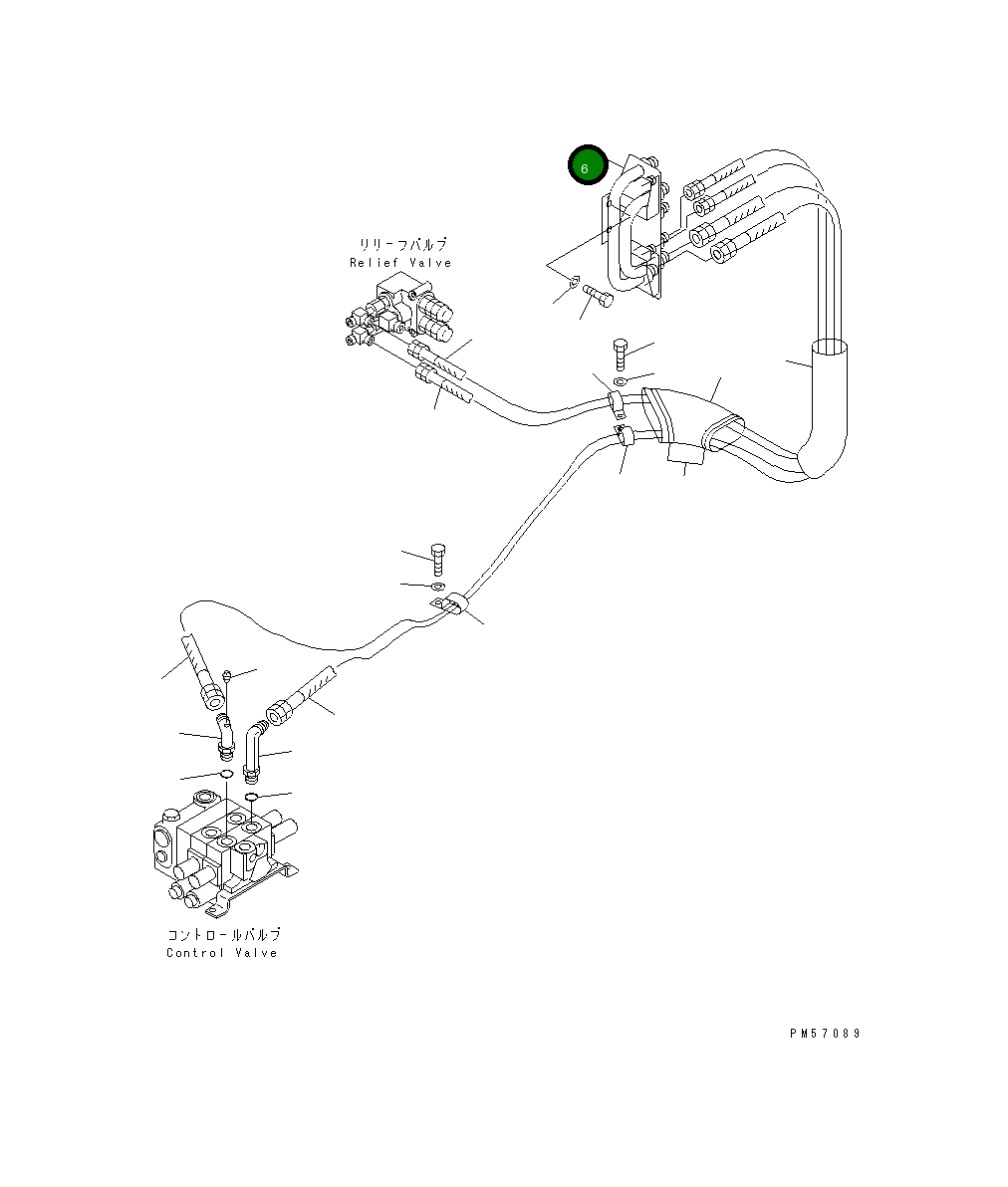 6

リリーフバルブ
Relief Valve

コントロールバルブ
Control Valve

PM57089