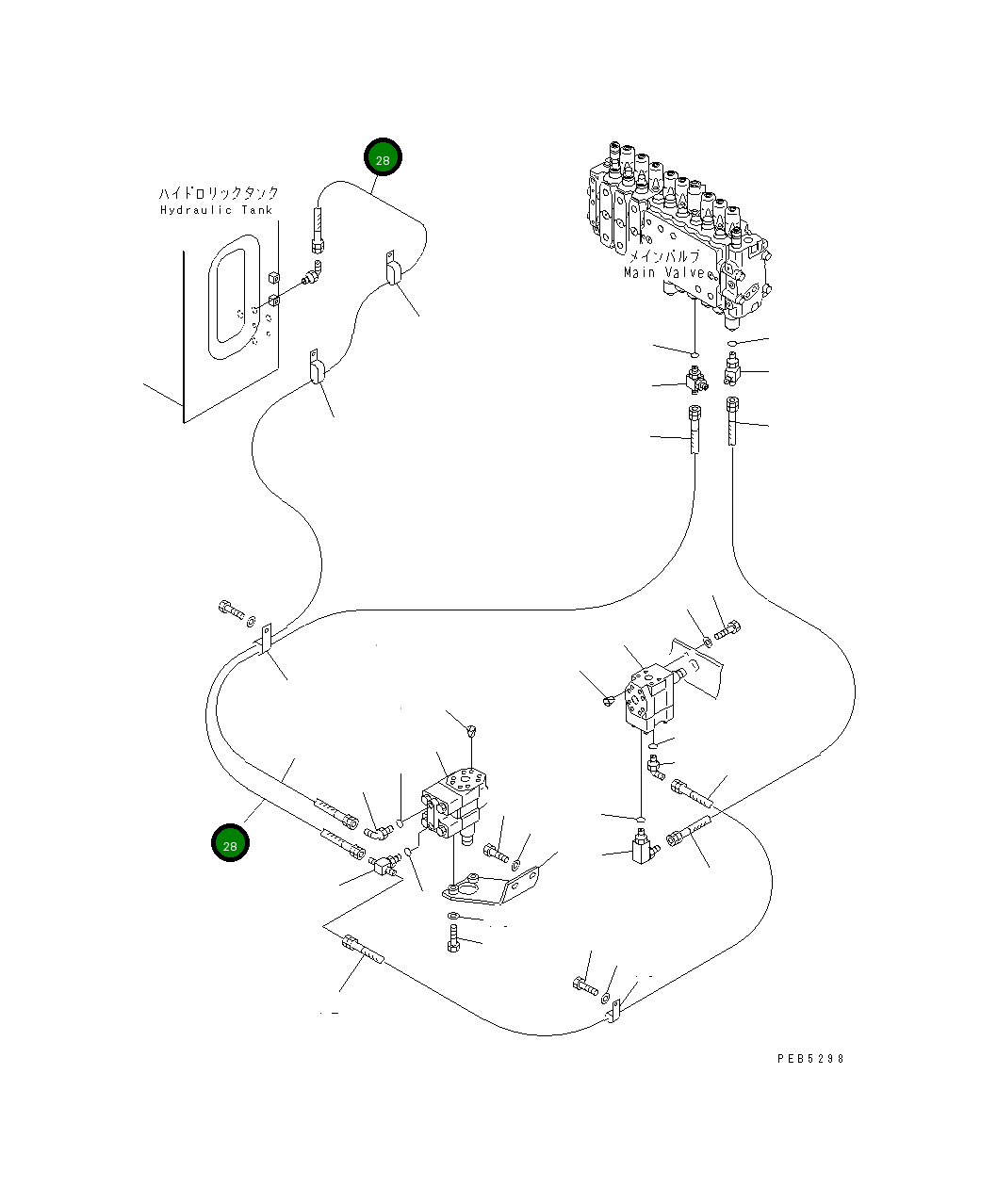 28

ハイドロリックタンク
Hydraulic Tank

メインバルブ
Main Valve

28

PEB5298