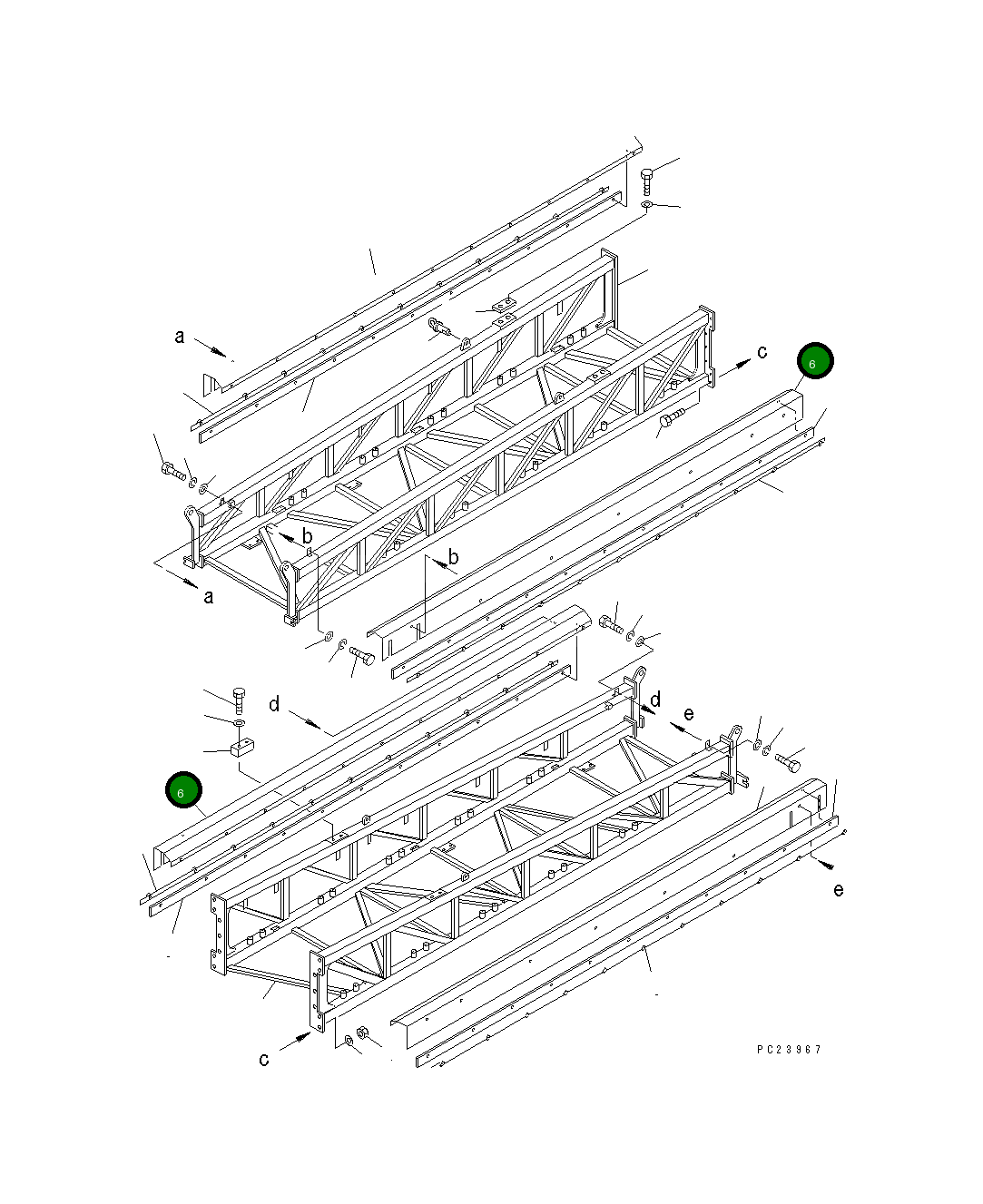 a
c
6
b
b
a
d
d
e
6
e
c
PC23967