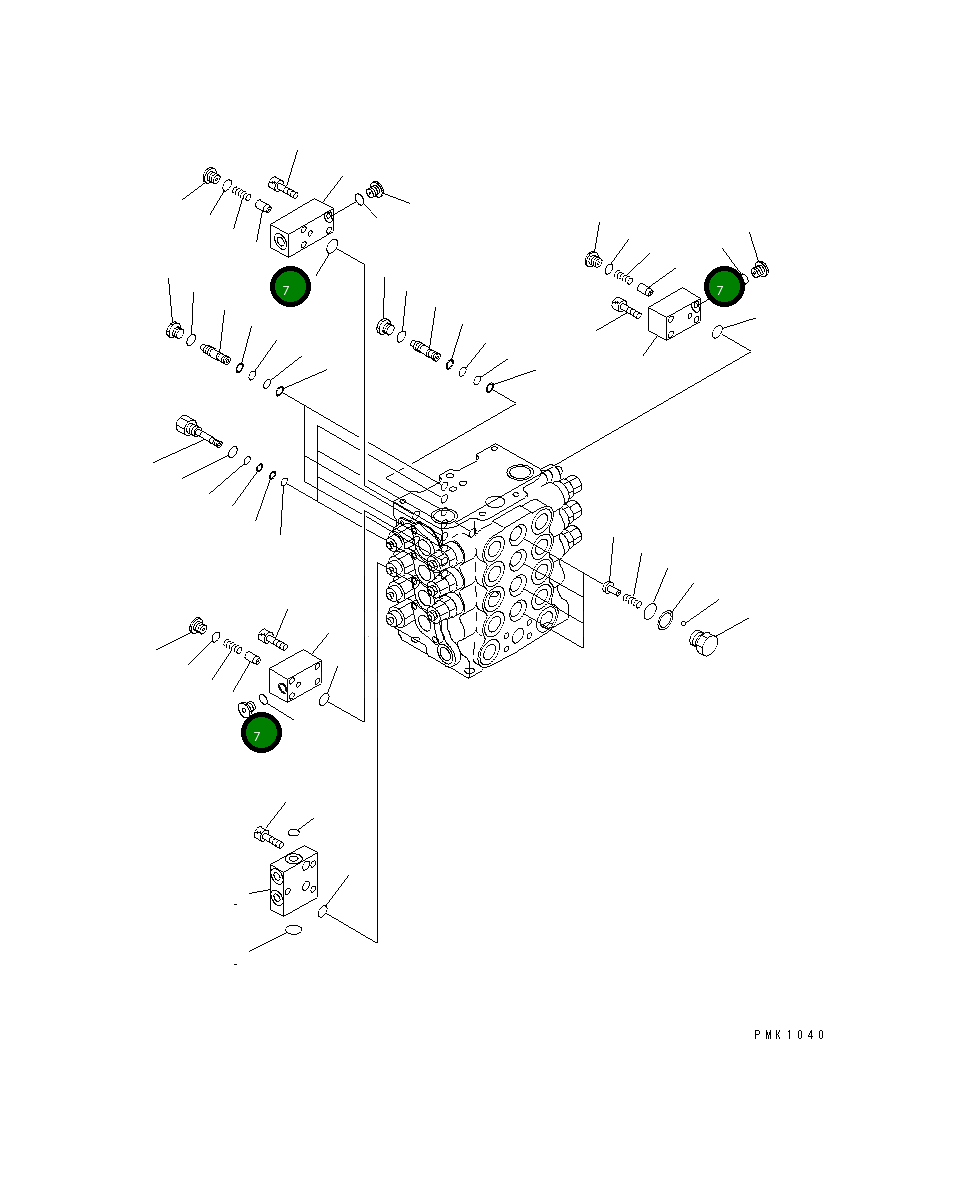 7
7
7
PMK1040