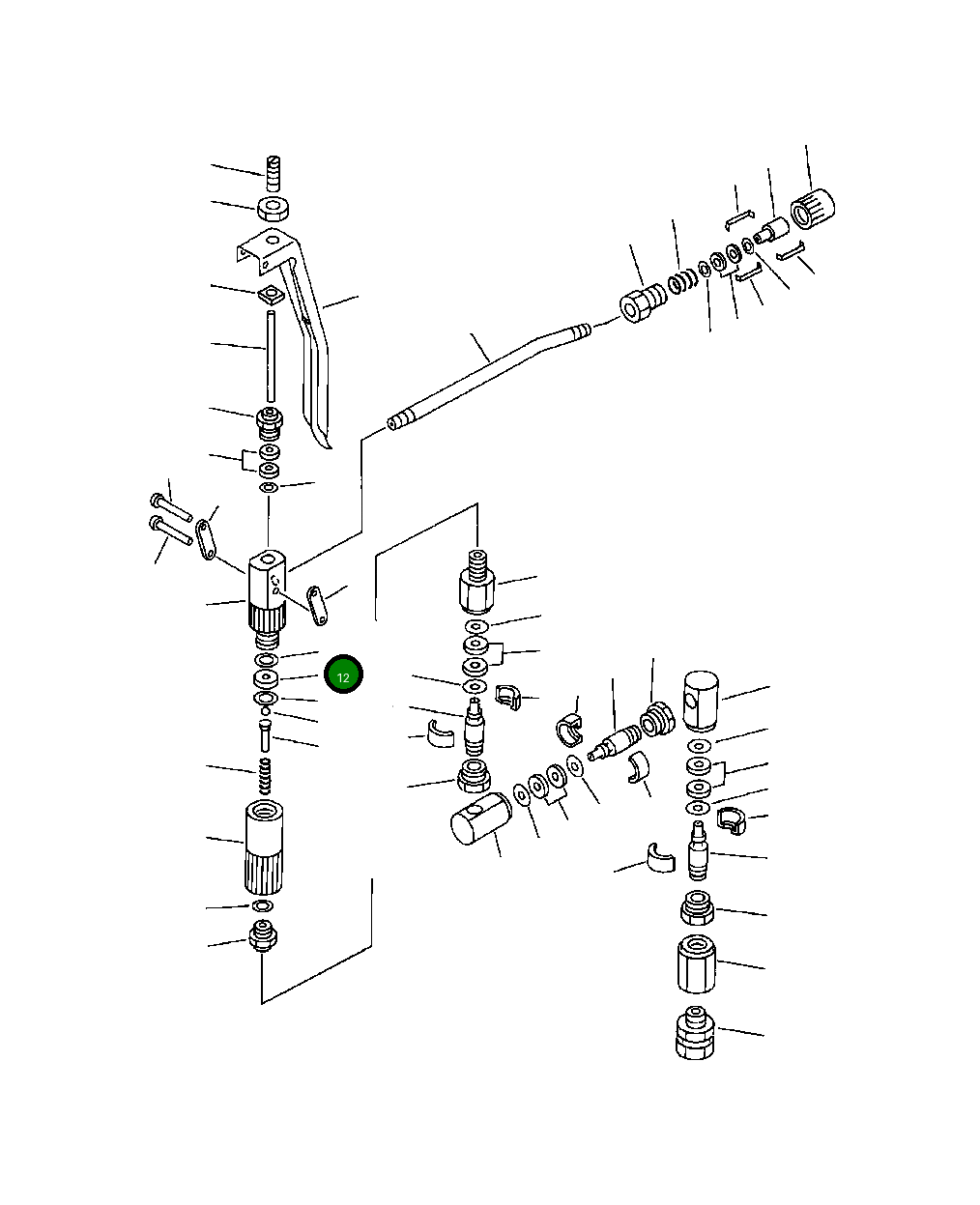 12