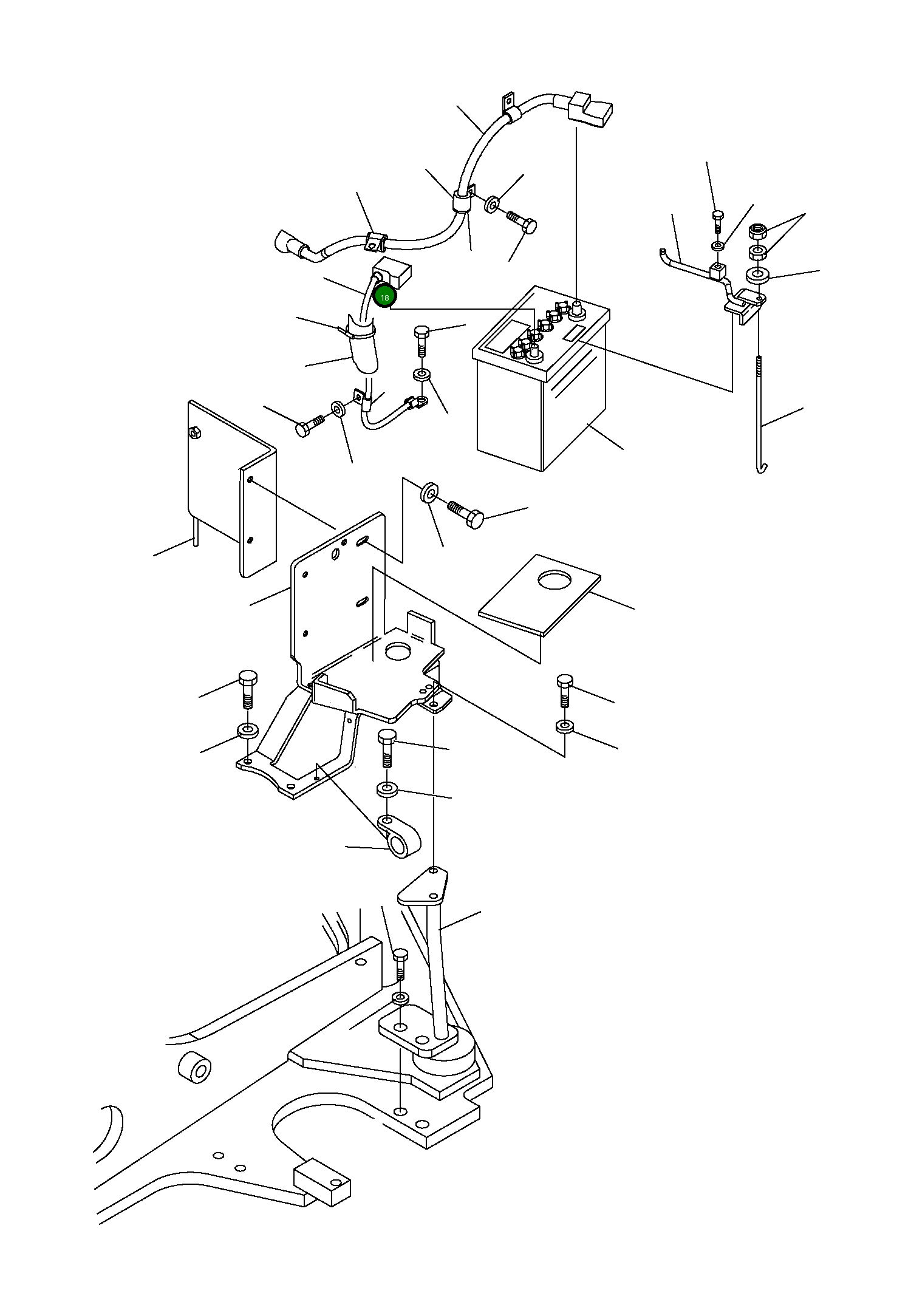 18