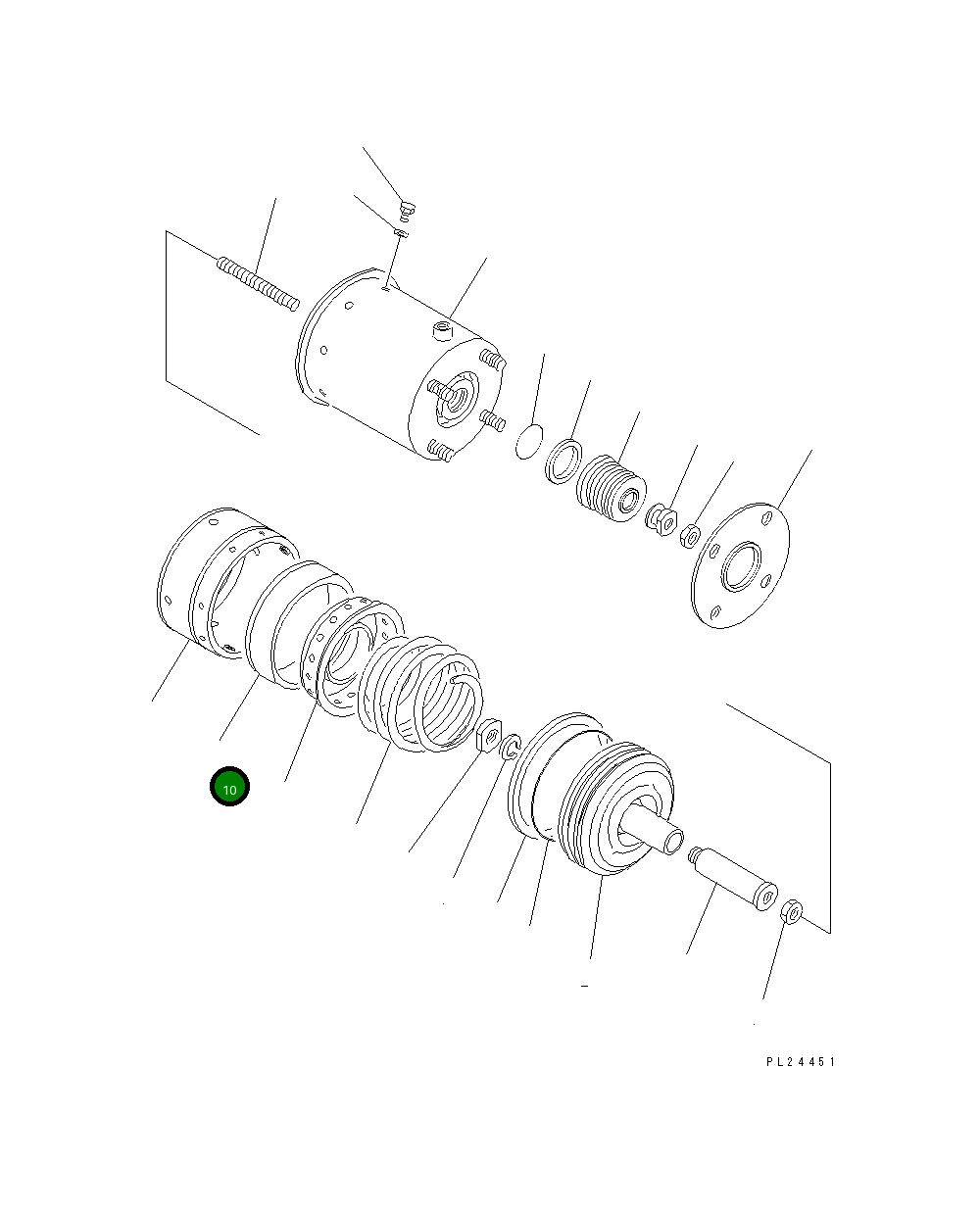 10

PL24451