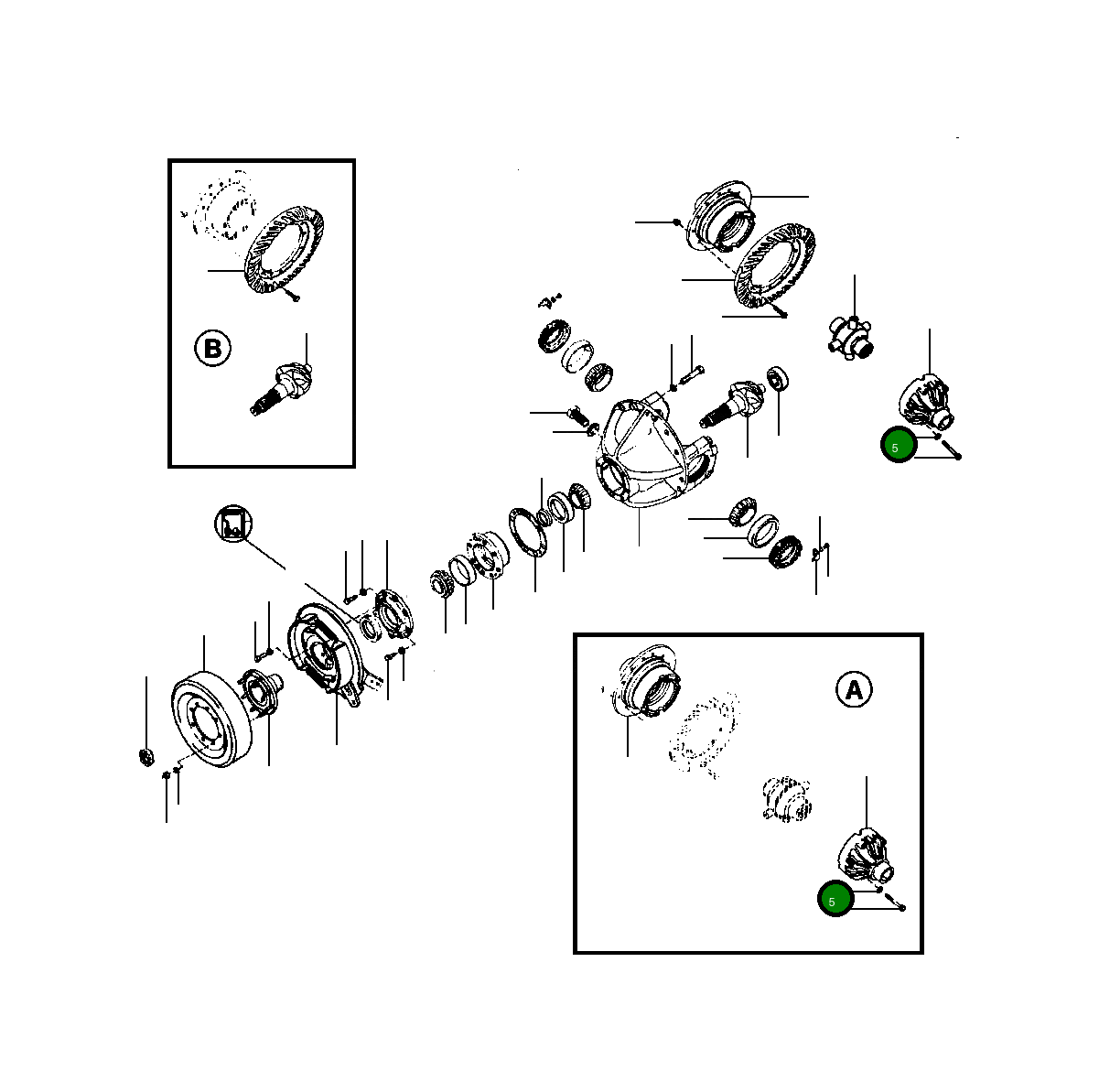 B
5
A
5