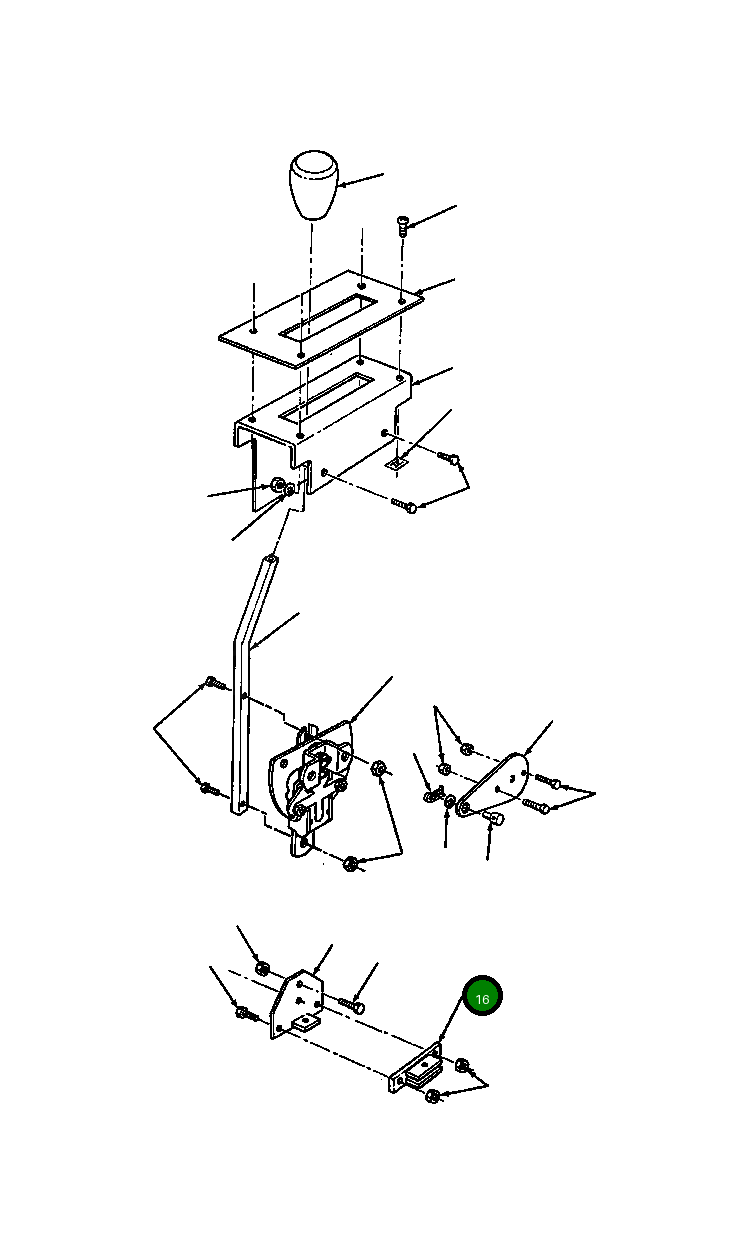 16