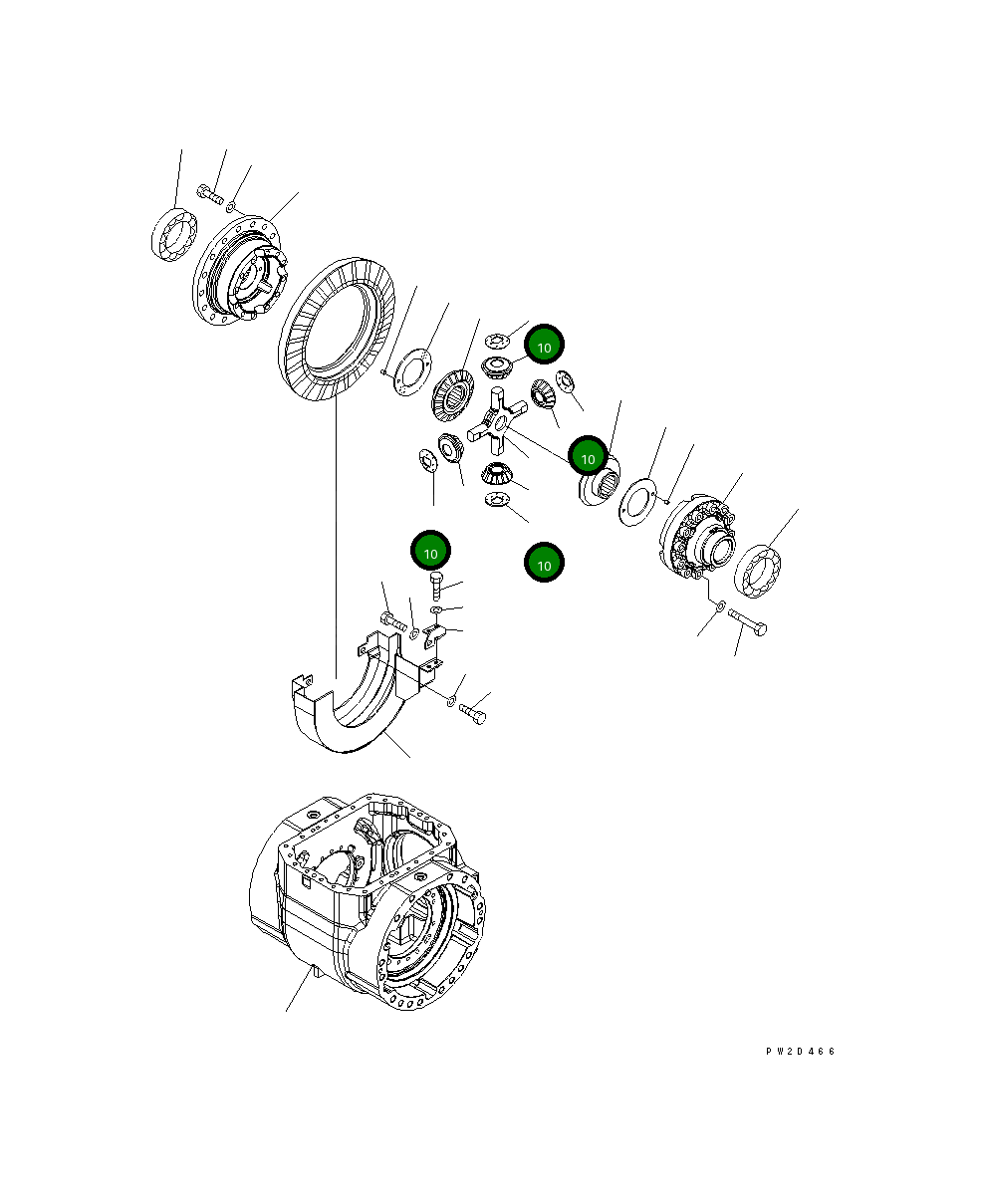 10

10

10

10

PW2D466