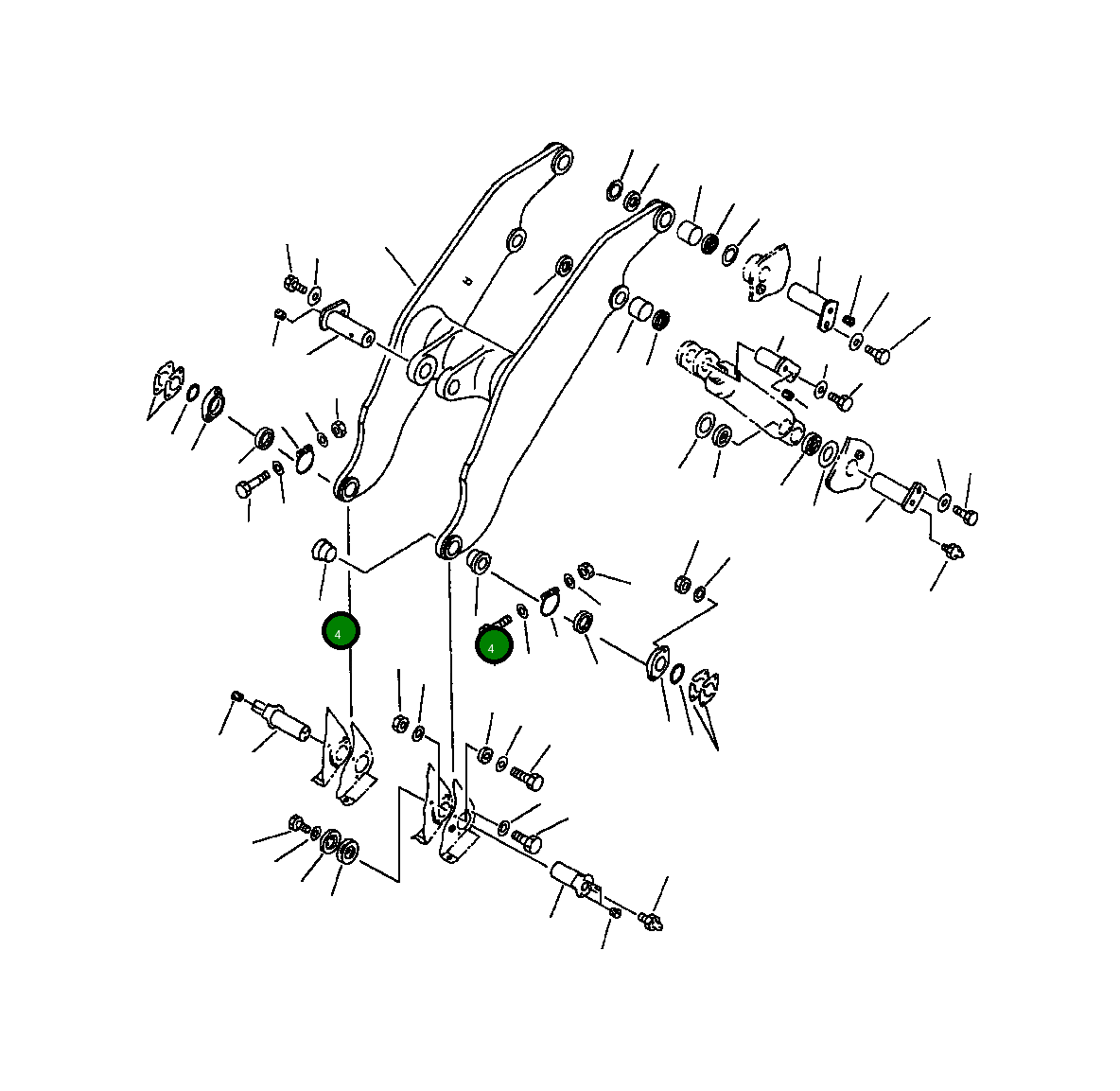 4

4