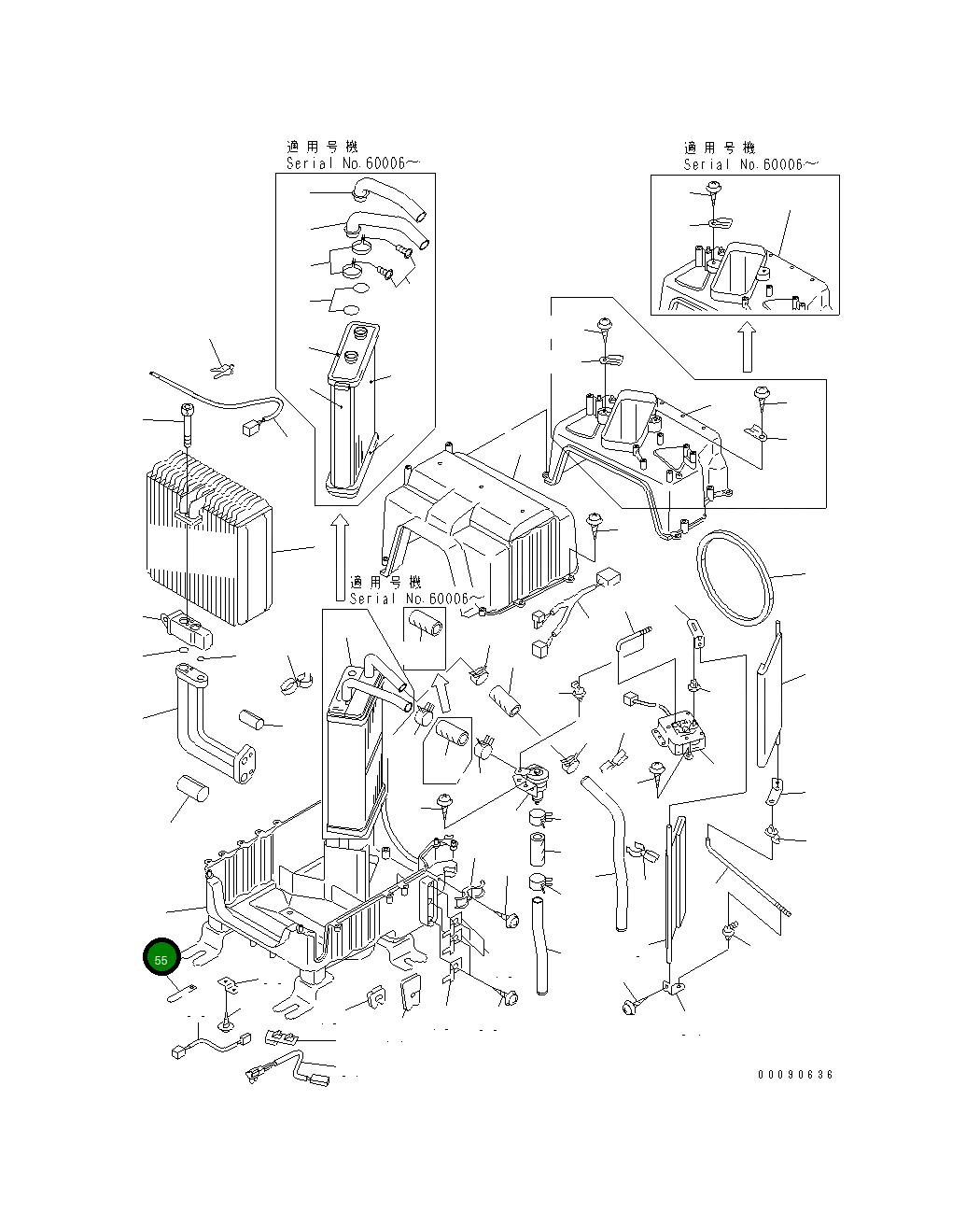 適用号機
Serial No.60006~

適用号機
Serial No.60006~

適用号機
Serial No.60006~

55

00090636