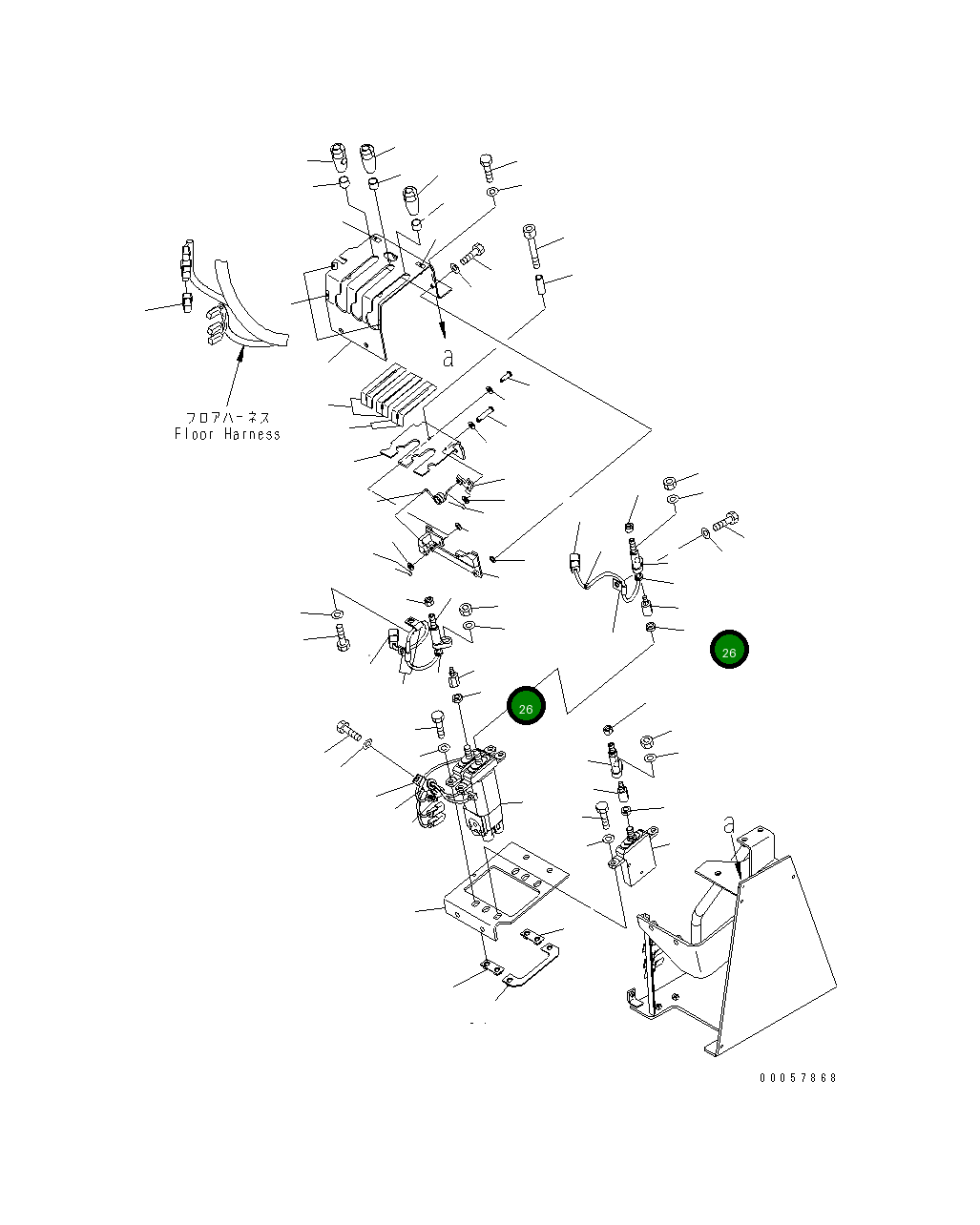 a

フロアハーネス
Floor Harness

26

26

a

00057868