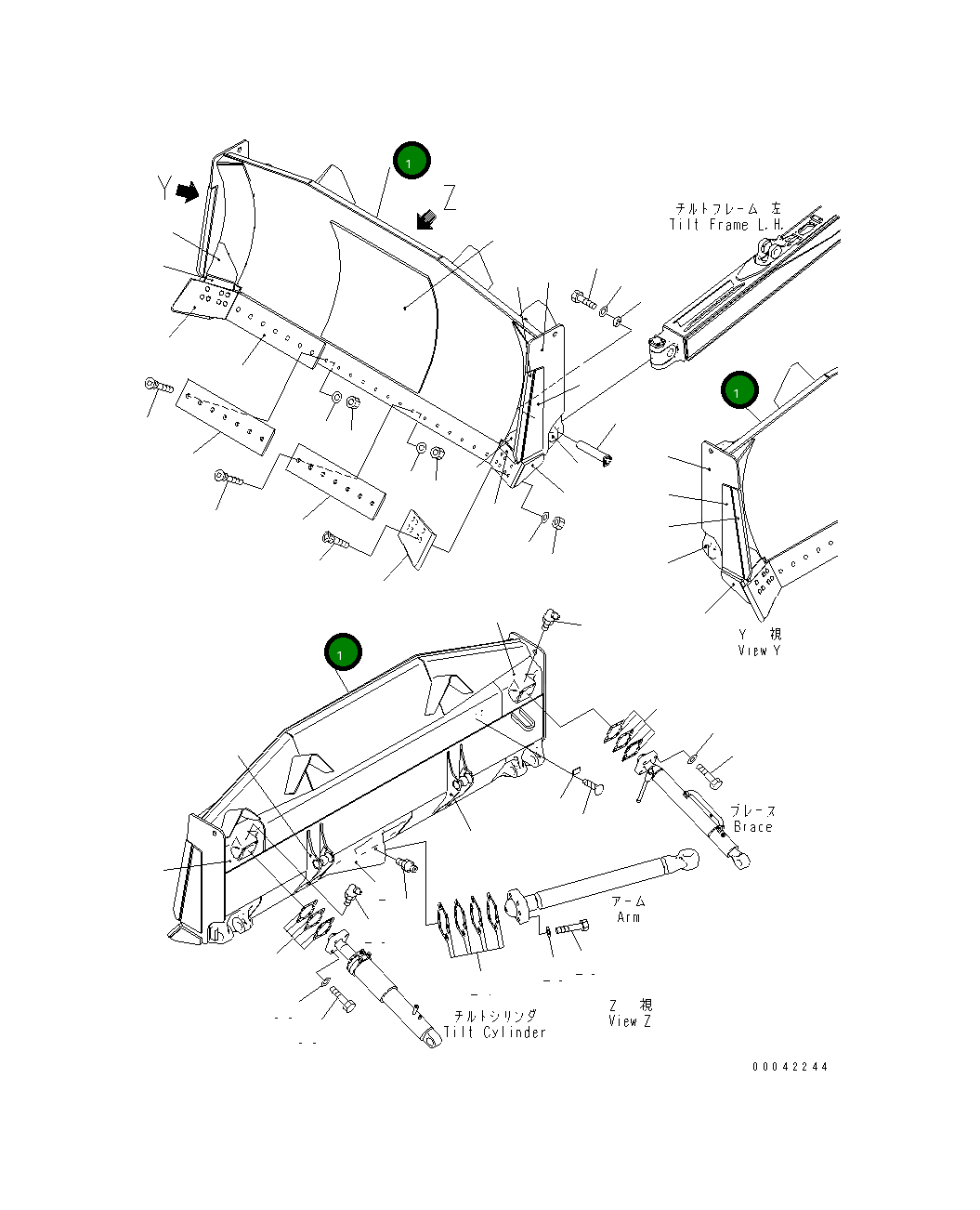 1

Y

Z

チルトフレーム 左
Tilt Frame L.H.

1

Y 視
View Y

1

ブレース
Brace

アーム
Arm

チルトシリンダ
Tilt Cylinder

Z 視
View Z

00042244