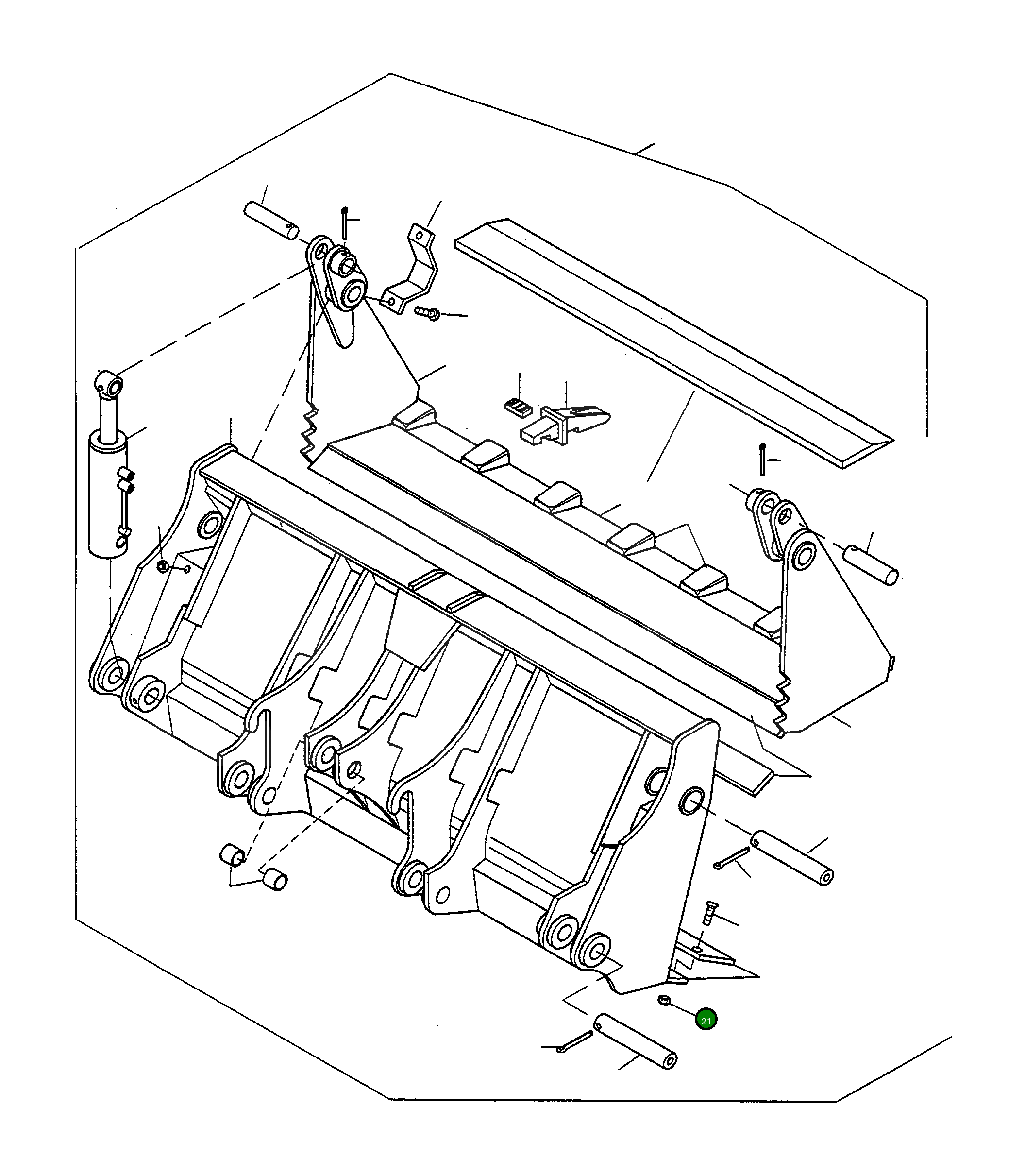 21