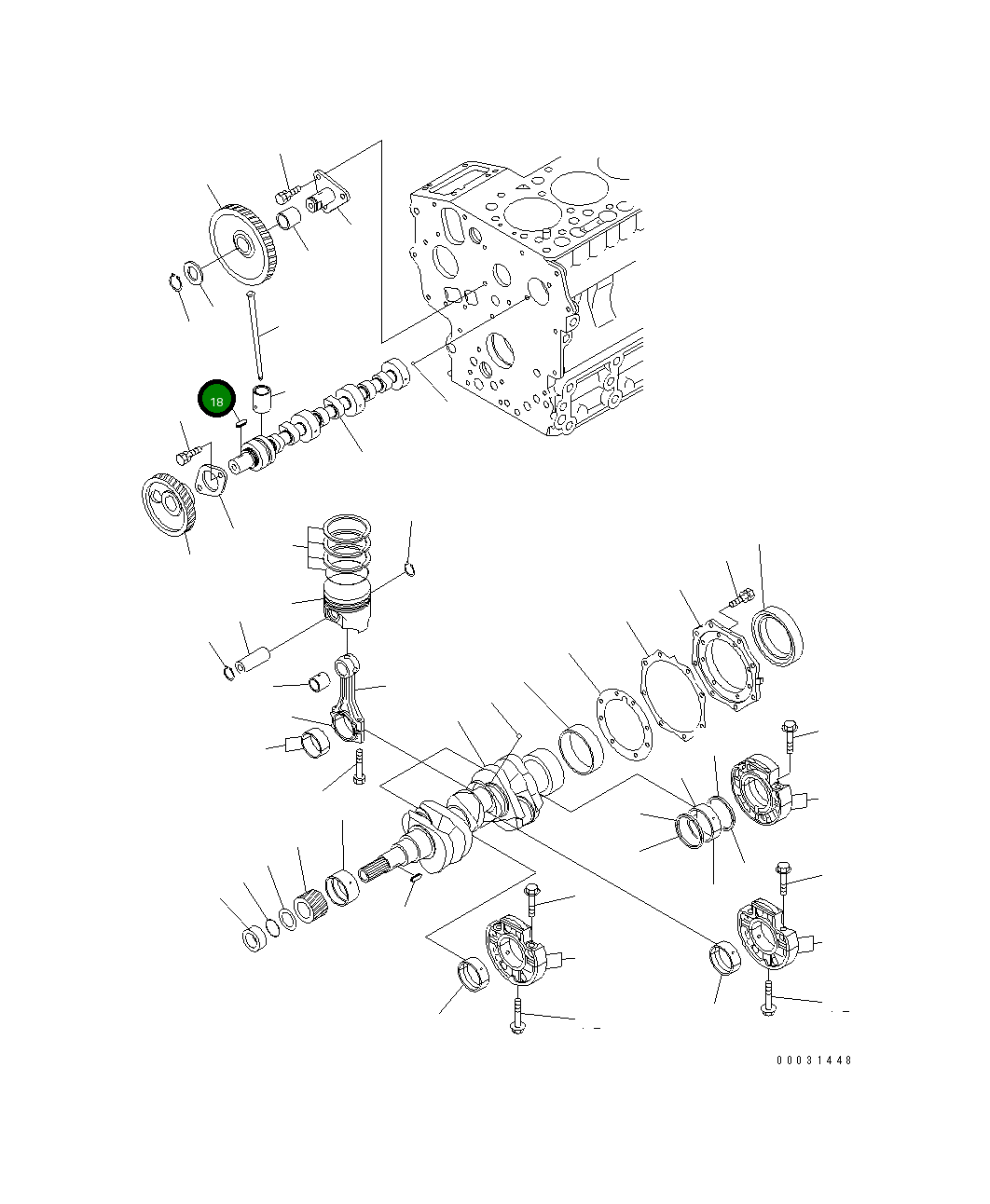 18

00031448