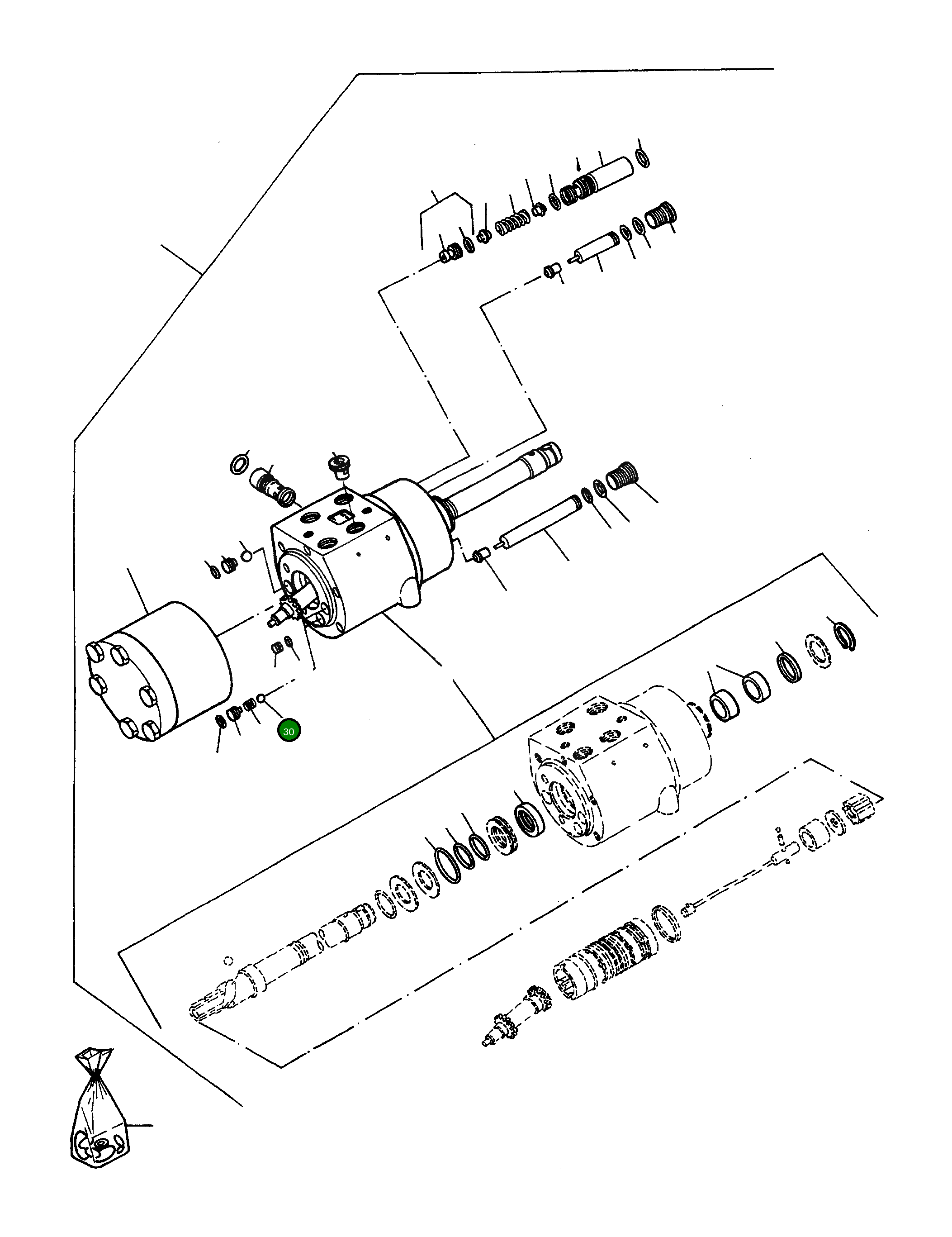 30