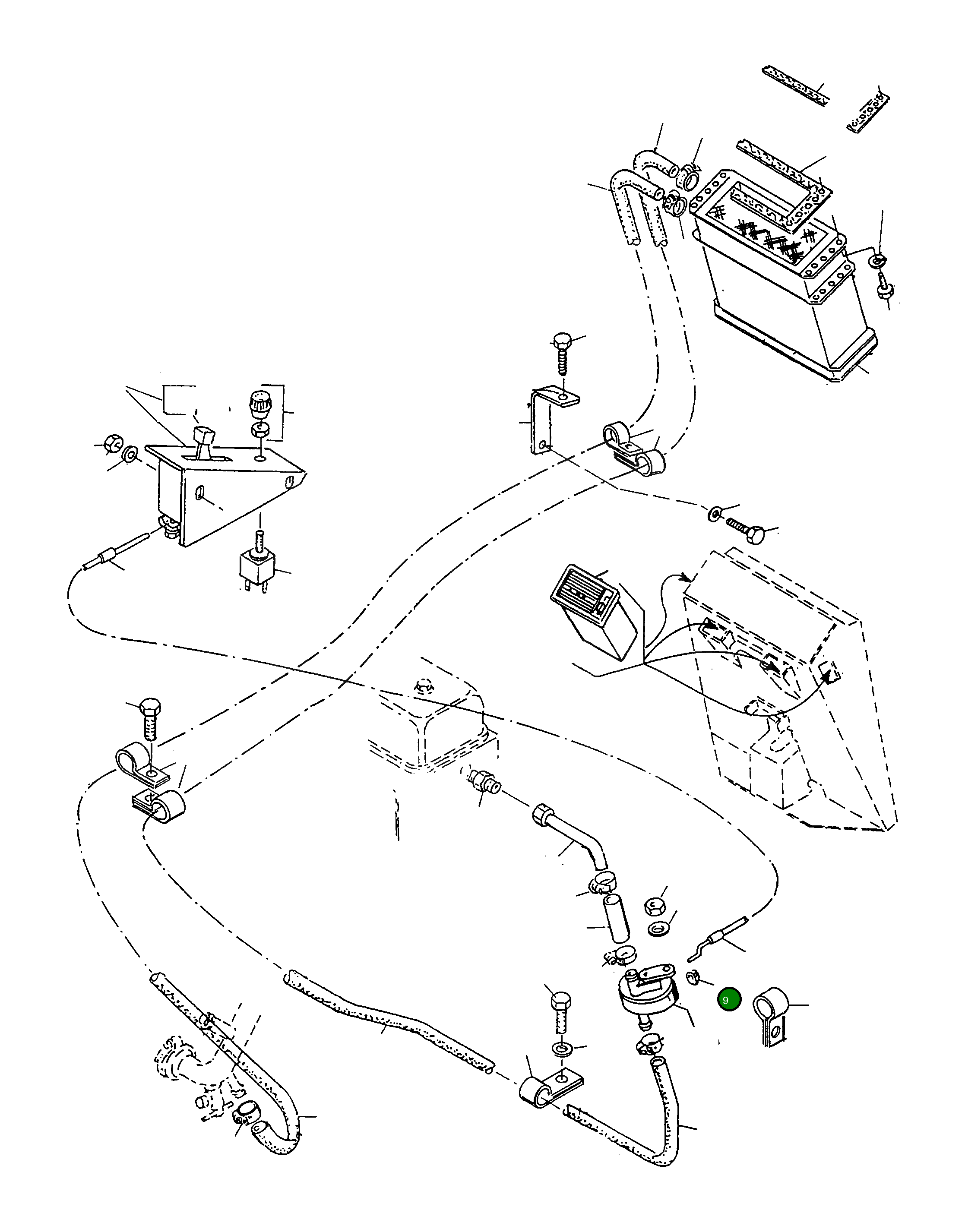 9