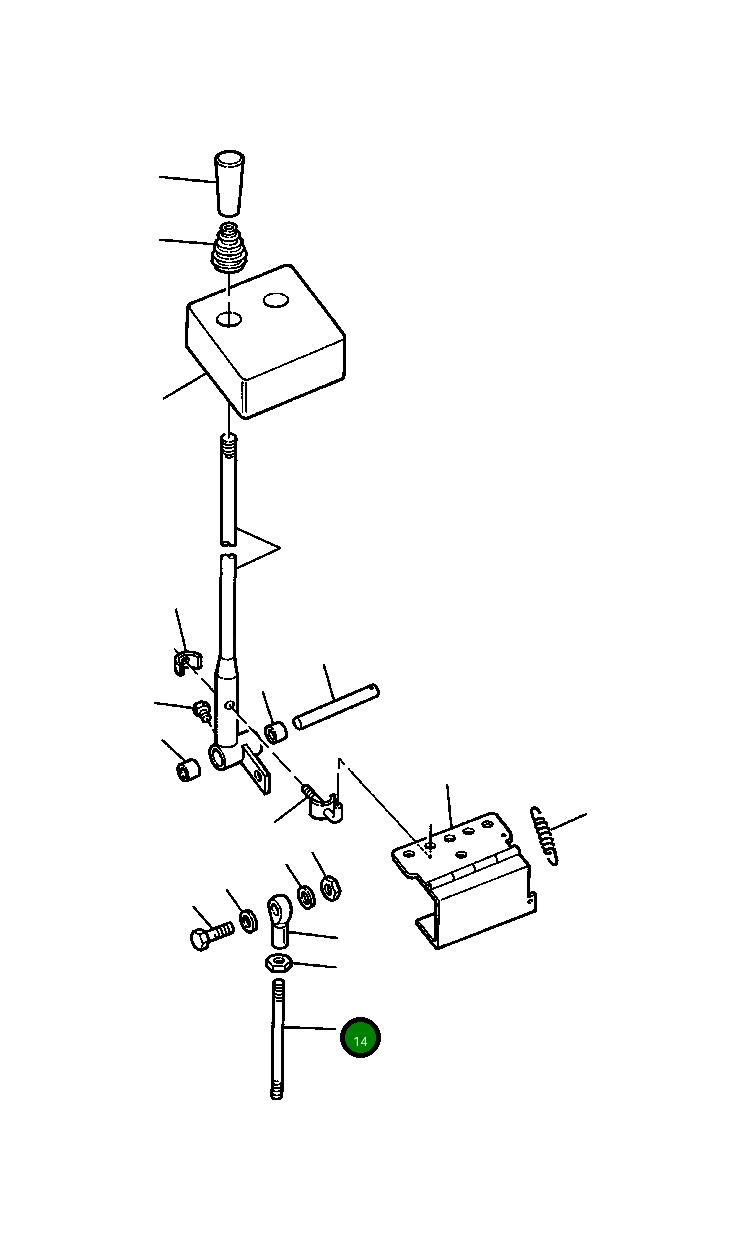 14