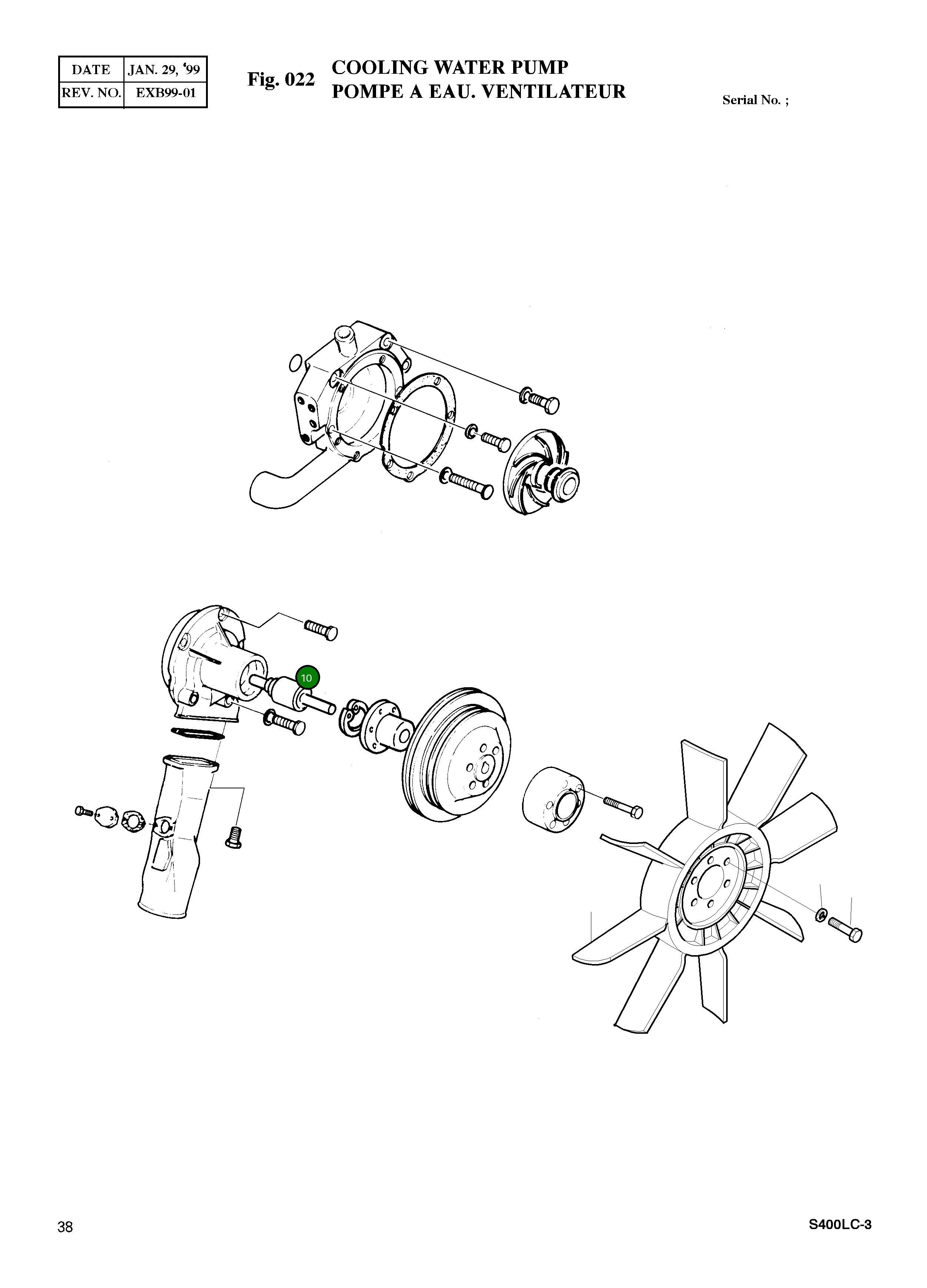 | DATE | JAN. 29, '99 |
|---|---|
| REV. NO. | EXB99-01 |

Fig. 022 COOLING WATER PUMP
POMPE A EAU. VENTILATEUR

Serial No. ;

10

38

S400LC-3