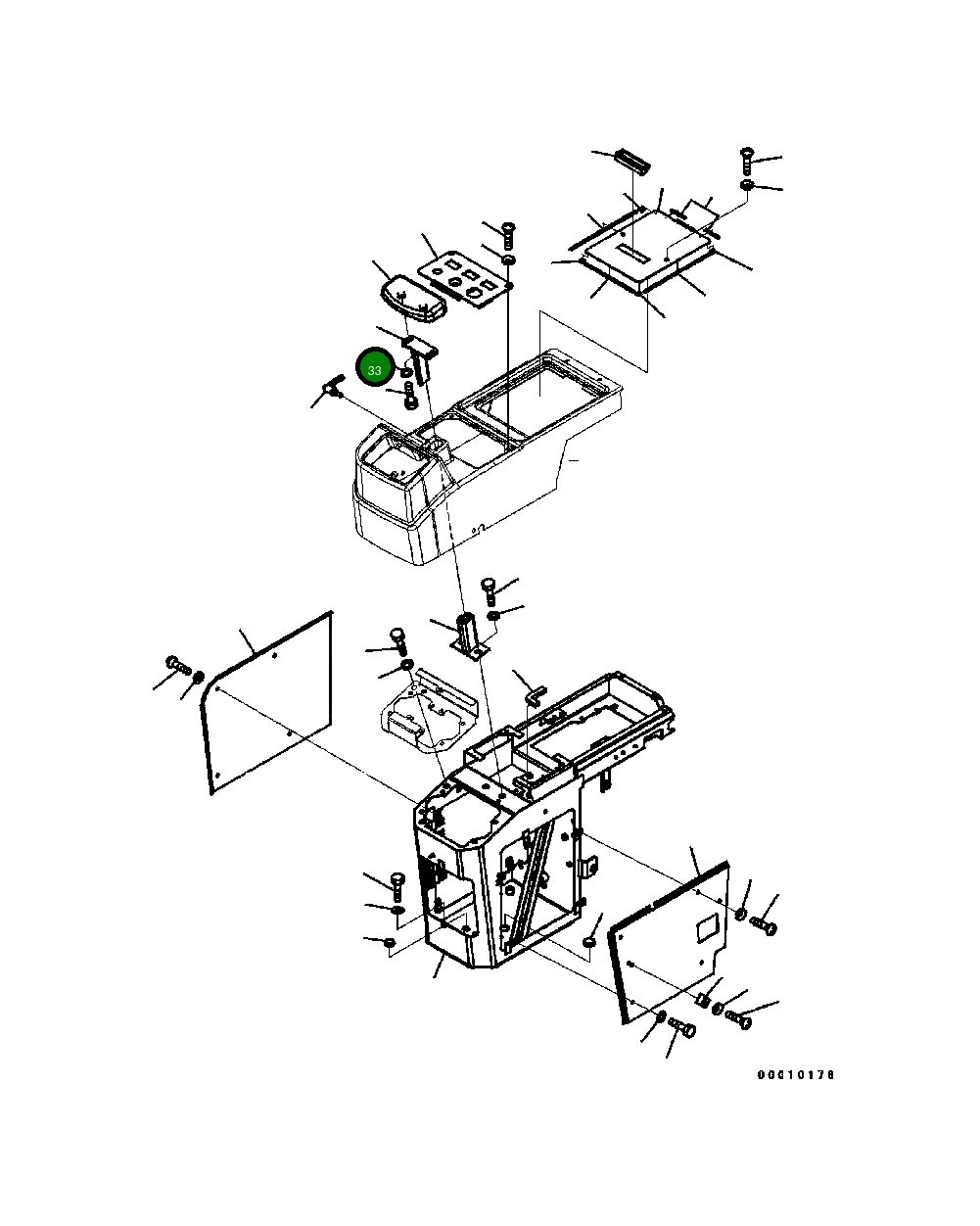 33

00010178