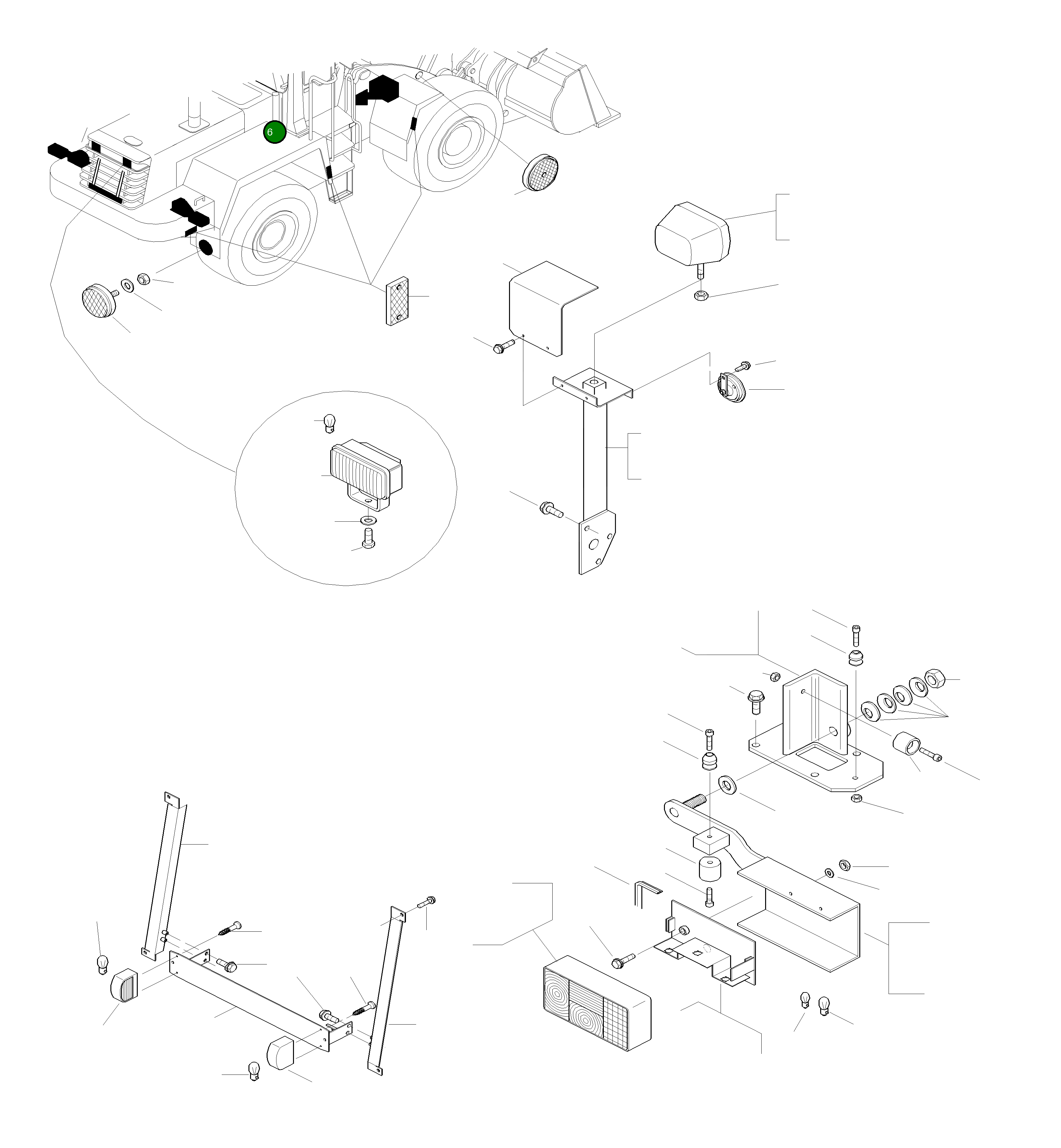 6