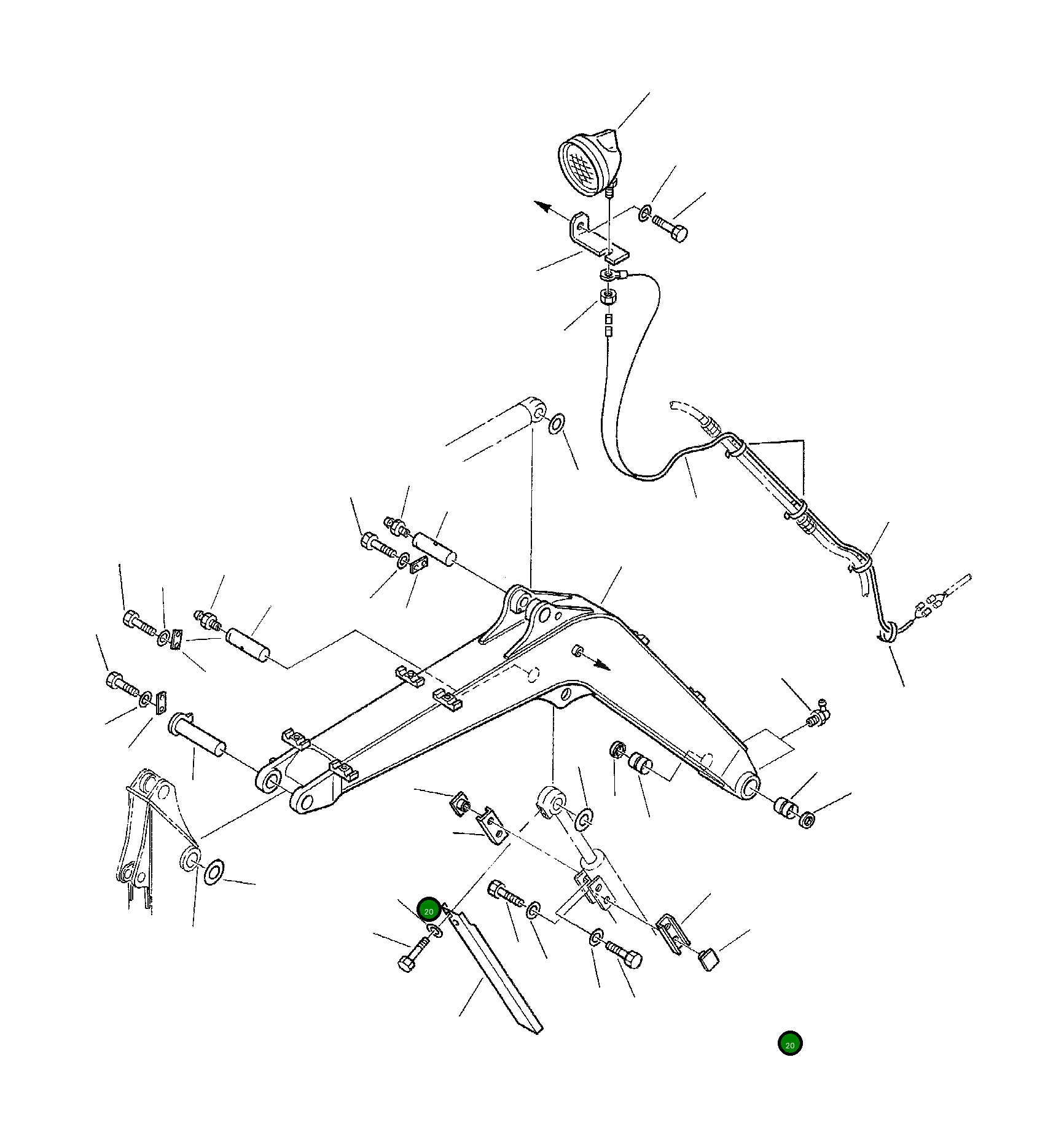 20

20