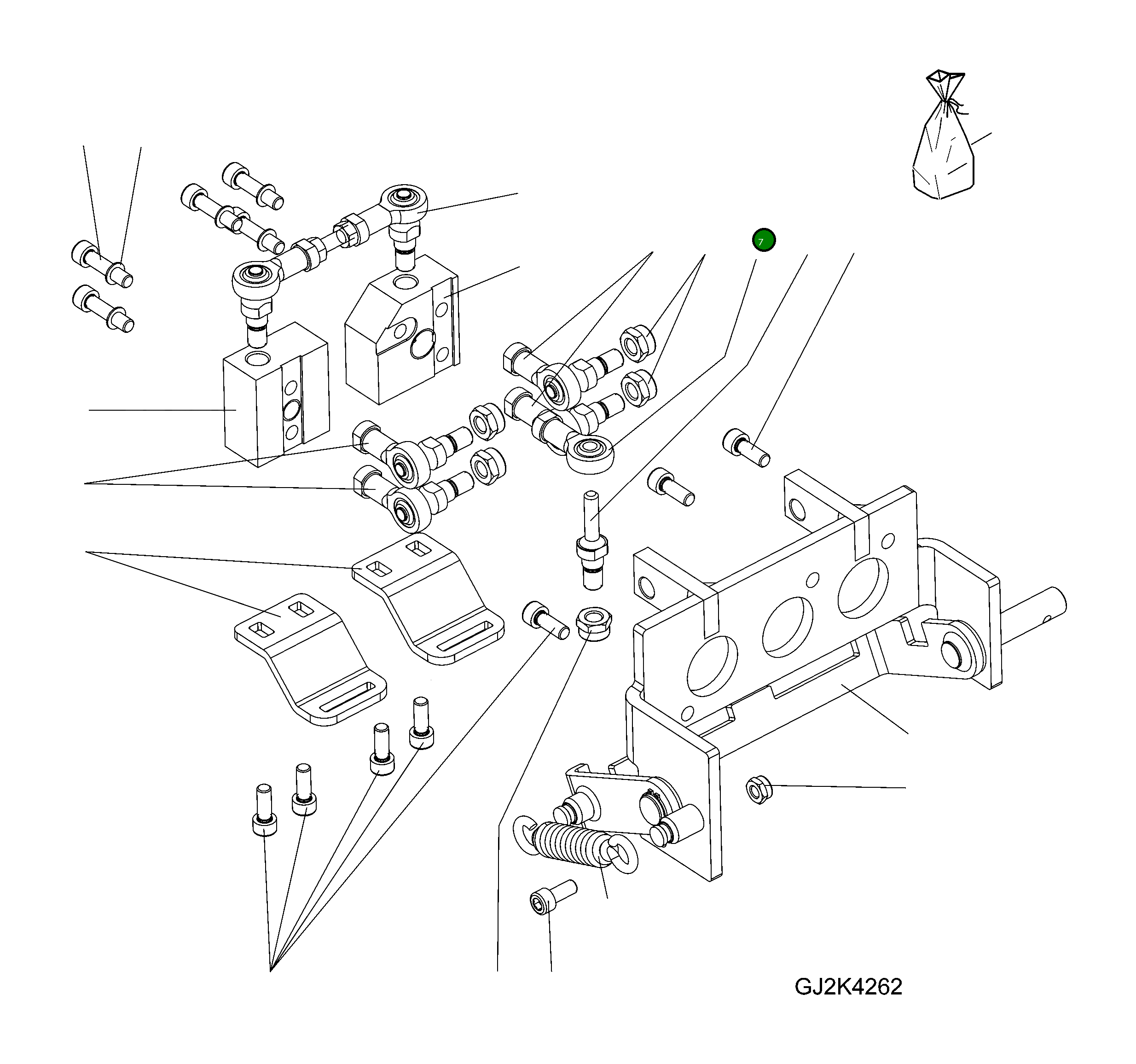 7

GJ2K4262