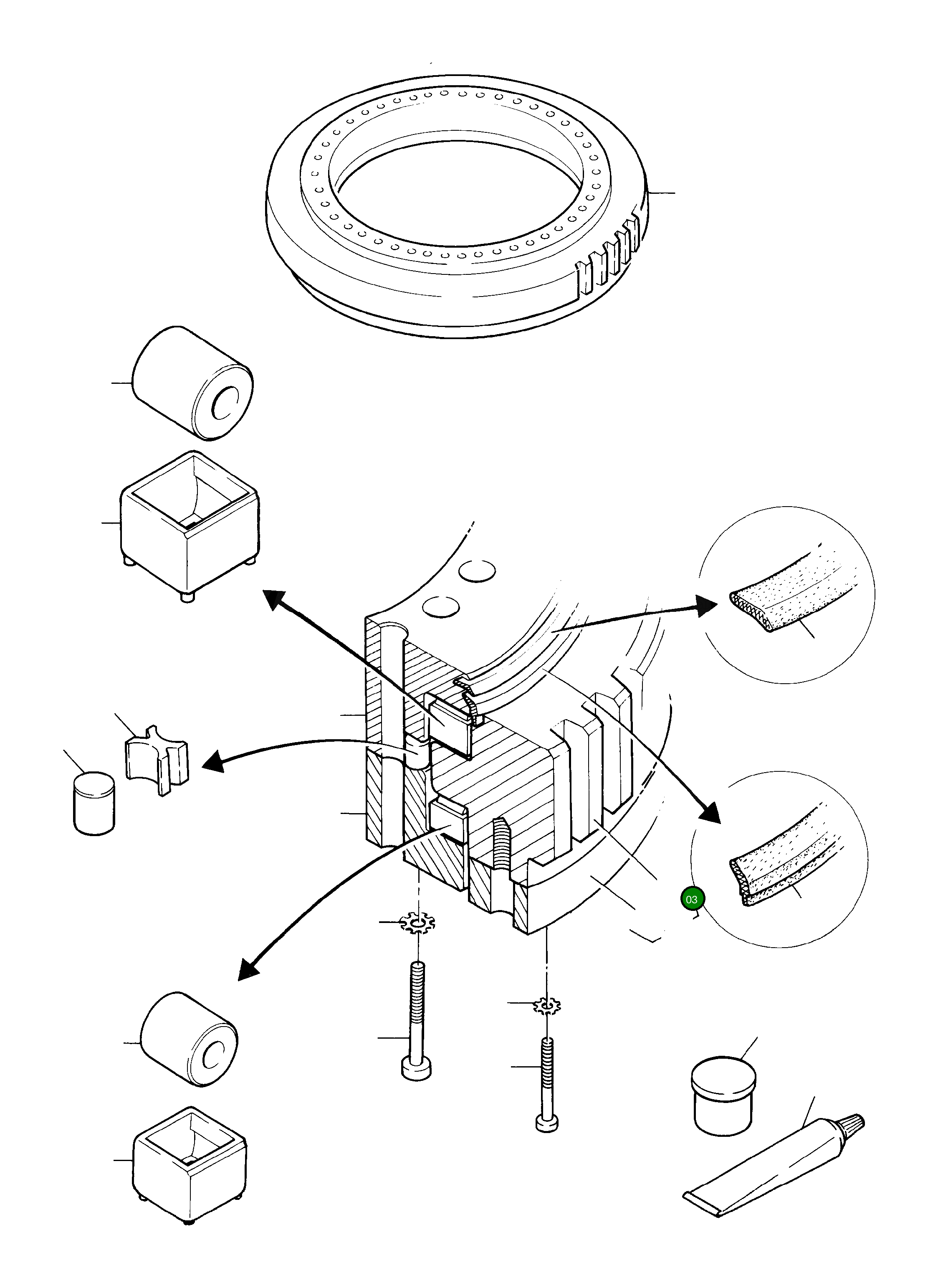 03