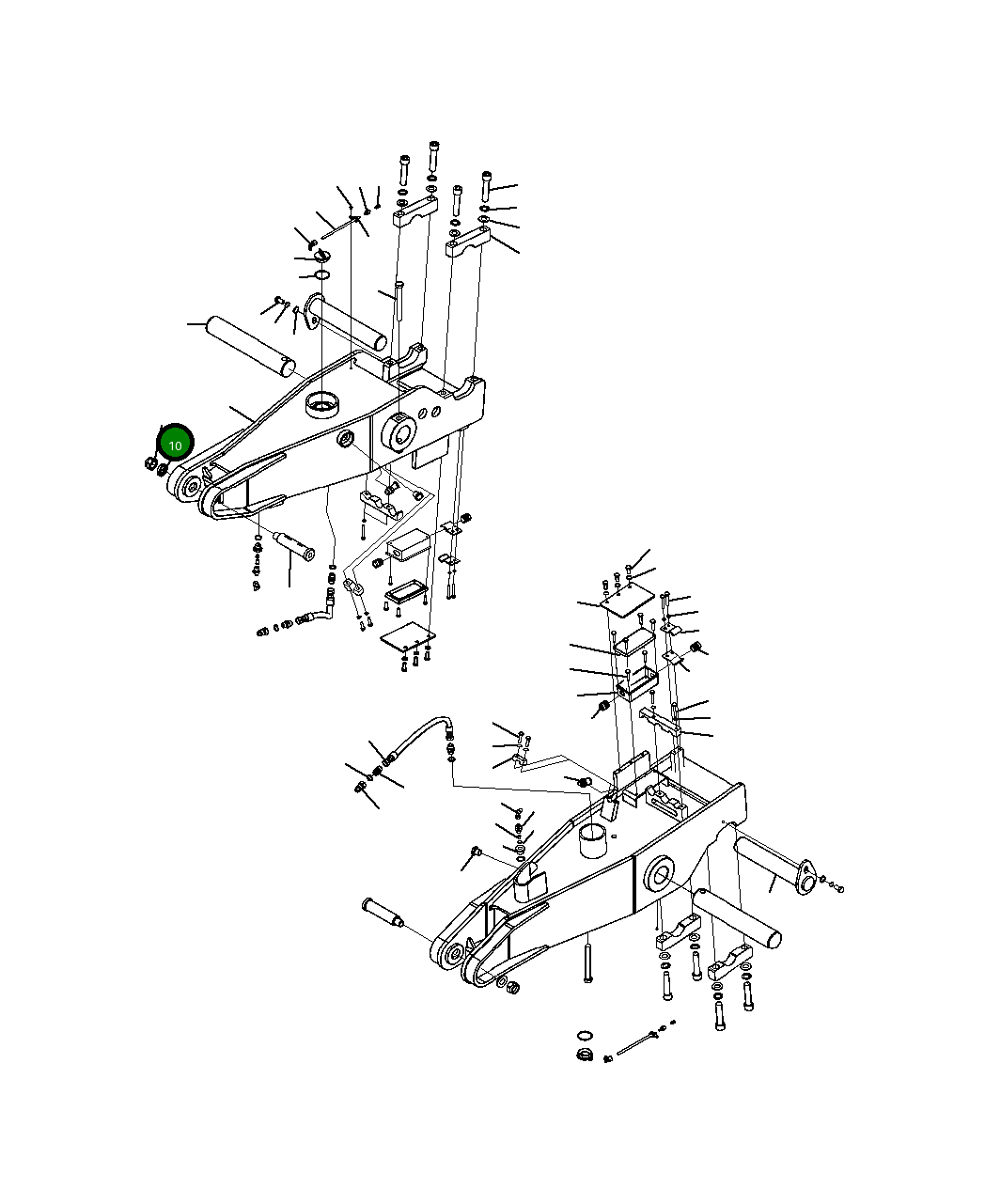 10