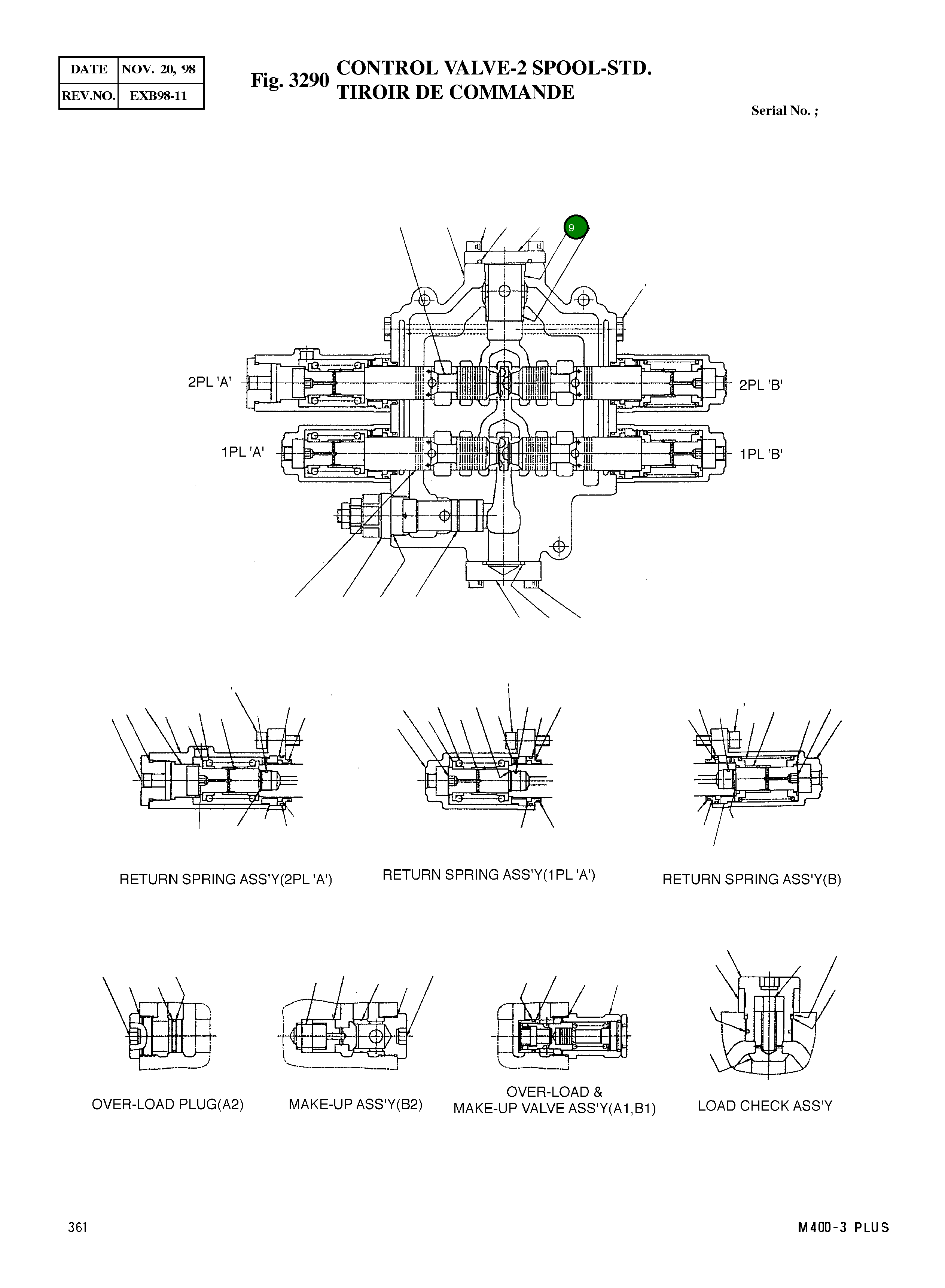 | DATE | NOV. 20, 98 |
|---|---|
| REV.NO. | EXB98-11 |

Fig. 3290 CONTROL VALVE-2 SPOOL-STD.
TIROIR DE COMMANDE

Serial No. ;

9

2PL 'A'

2PL 'B'

1PL 'A'

1PL 'B'

RETURN SPRING ASS'Y(2PL 'A')

RETURN SPRING ASS'Y(1PL 'A')

RETURN SPRING ASS'Y(B)

OVER-LOAD PLUG(A2)

MAKE-UP ASS'Y(B2)

OVER-LOAD & MAKE-UP VALVE ASS'Y(A1,B1)

LOAD CHECK ASS'Y

361

M400-3 PLUS