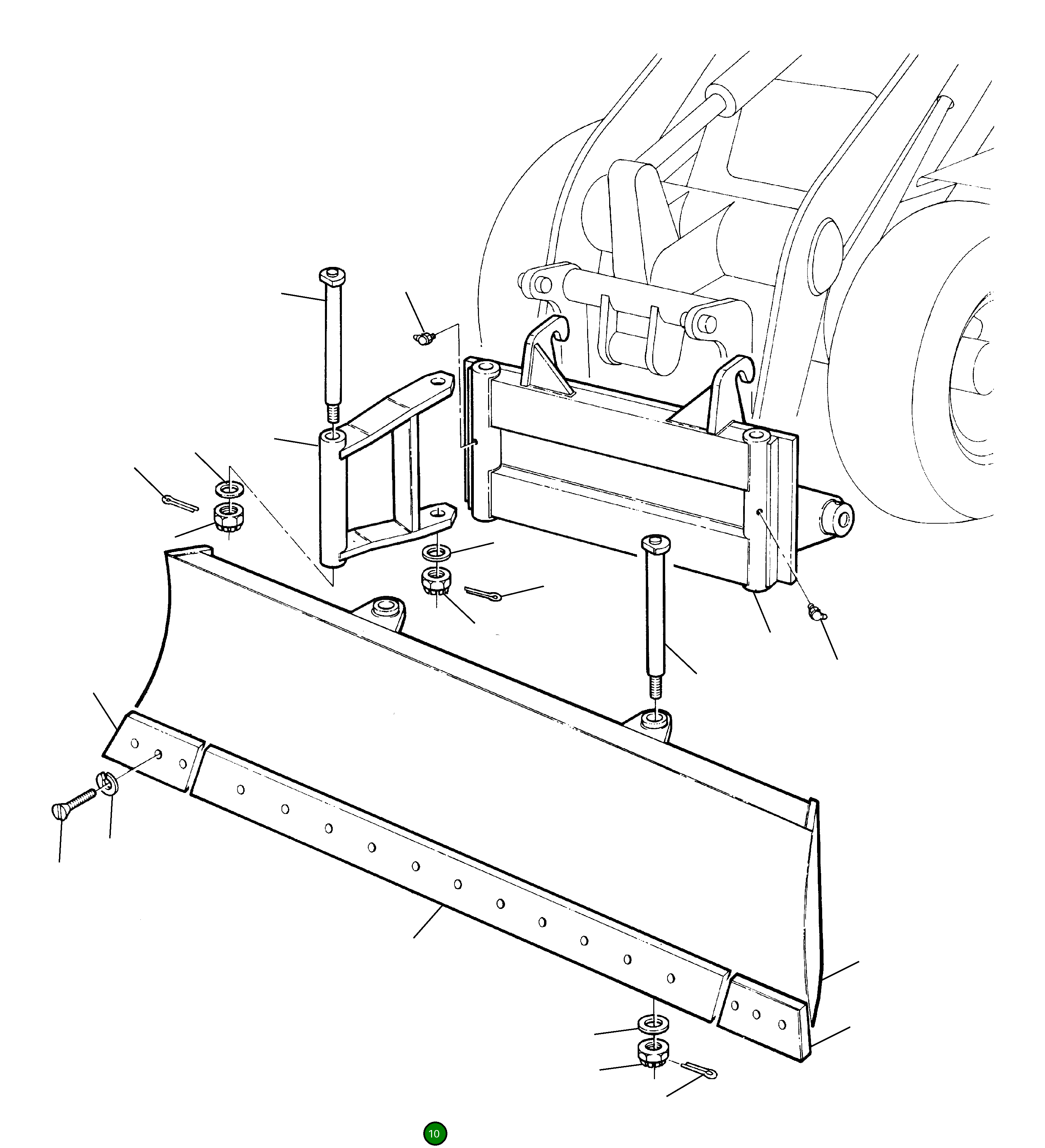 10