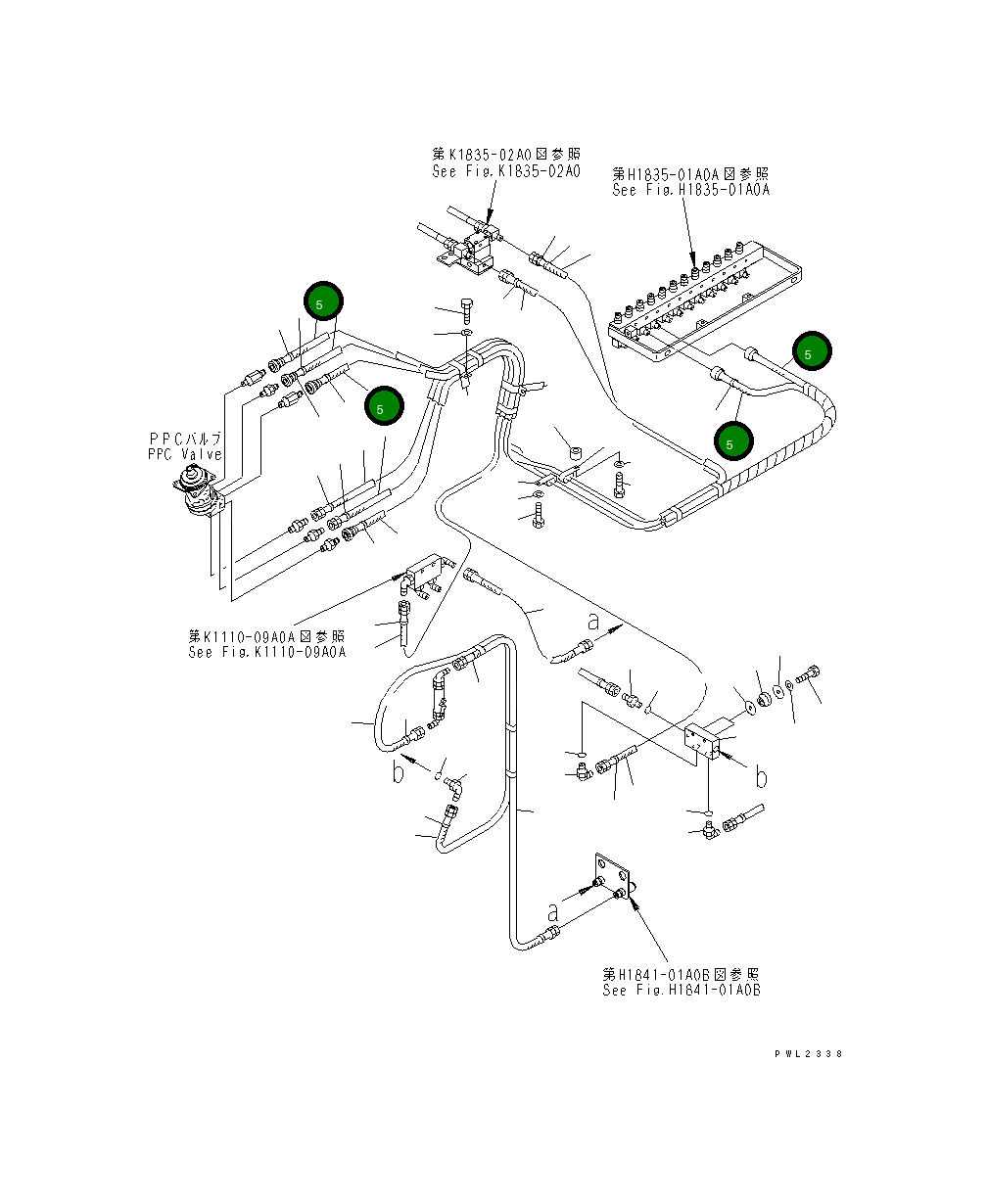 第K1835-02A0図参照
See Fig.K1835-02A0

第H1835-01A0A図参照
See Fig.H1835-01A0A

5

5

5

5

PPCバルブ
PPC Valve

第K1110-09A0A図参照
See Fig.K1110-09A0A

a

b

b

a

第H1841-01A0B図参照
See Fig.H1841-01A0B

PWL2338