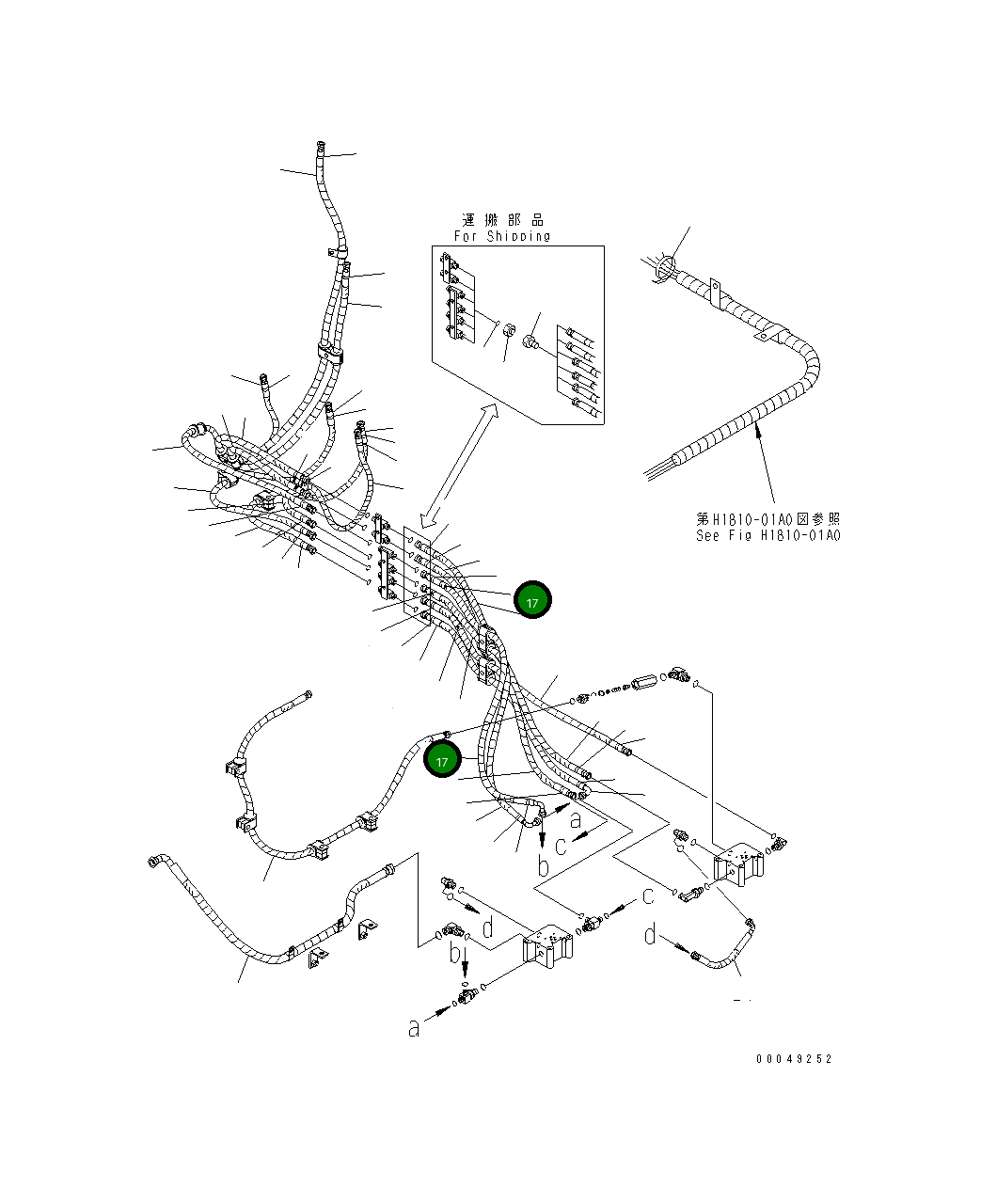 運搬部品
For Shipping

第H1810-01A0図参照
See Fig H1810-01A0

17

17

a

c

b

c

d

d

b

a

00049252