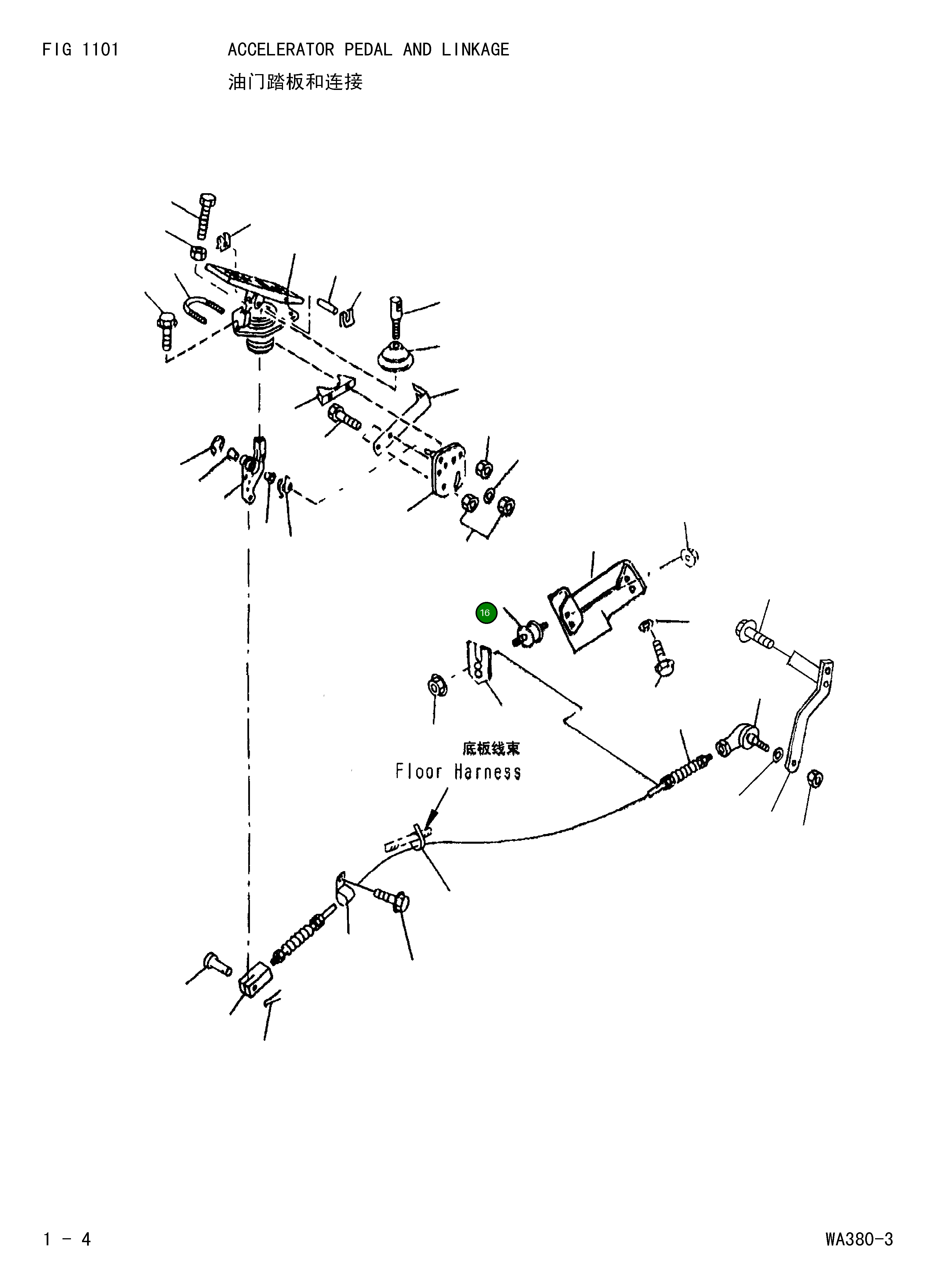 FIG 1101 ACCELERATOR PEDAL AND LINKAGE
油门踏板和连接

16

底板线束
Floor Harness

1 - 4

WA380-3