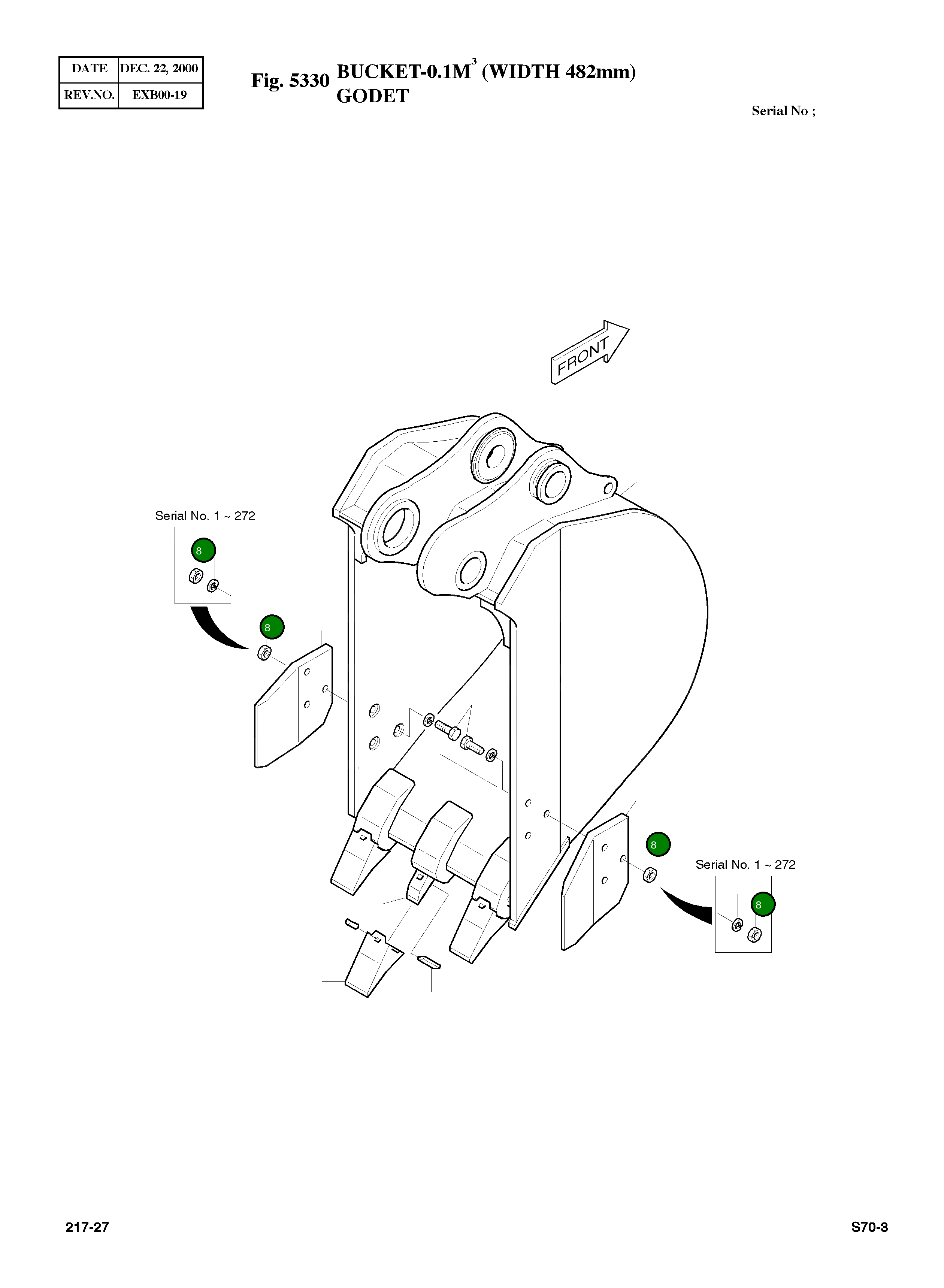 | DATE | DEC. 22, 2000 |
|---|---|
| REV.NO. | EXB00-19 |

Fig. 5330 BUCKET-0.1M$^3$ (WIDTH 482mm)
GODET

Serial No ;

FRONT

Serial No. 1 ~ 272

8

8

8

Serial No. 1 ~ 272

8

217-27

S70-3