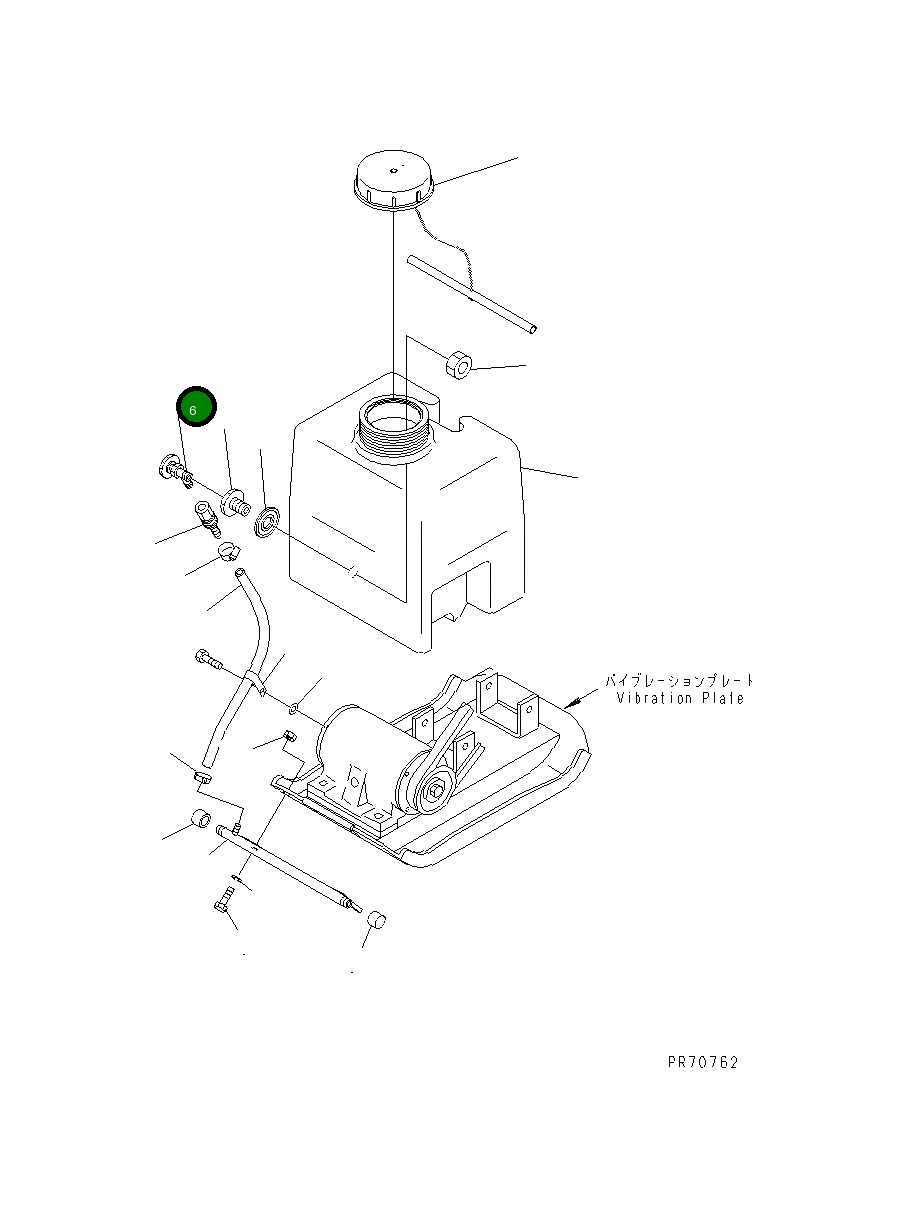 6

バイブレーションプレート
Vibration Plate

PR70762