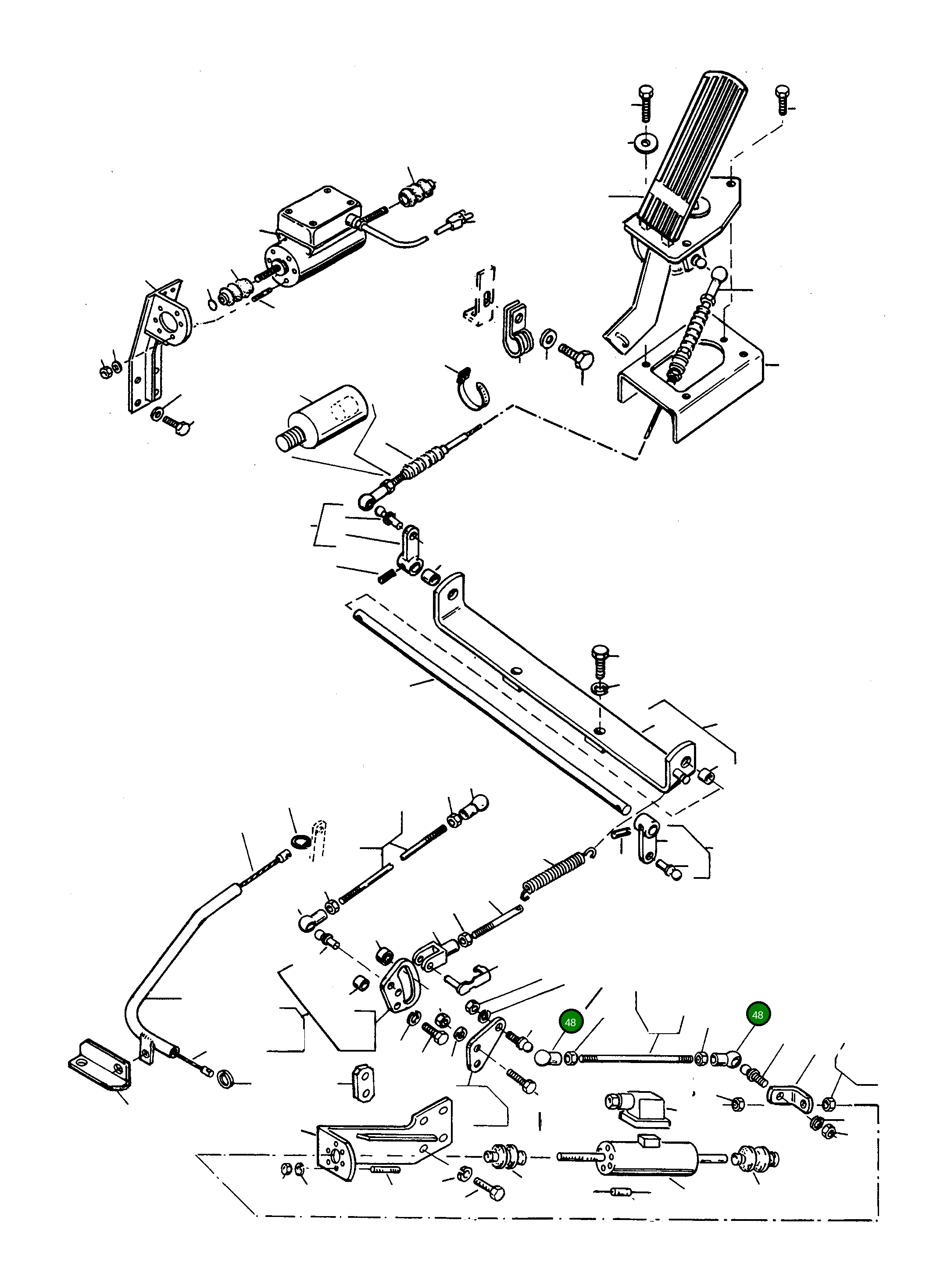 48

48