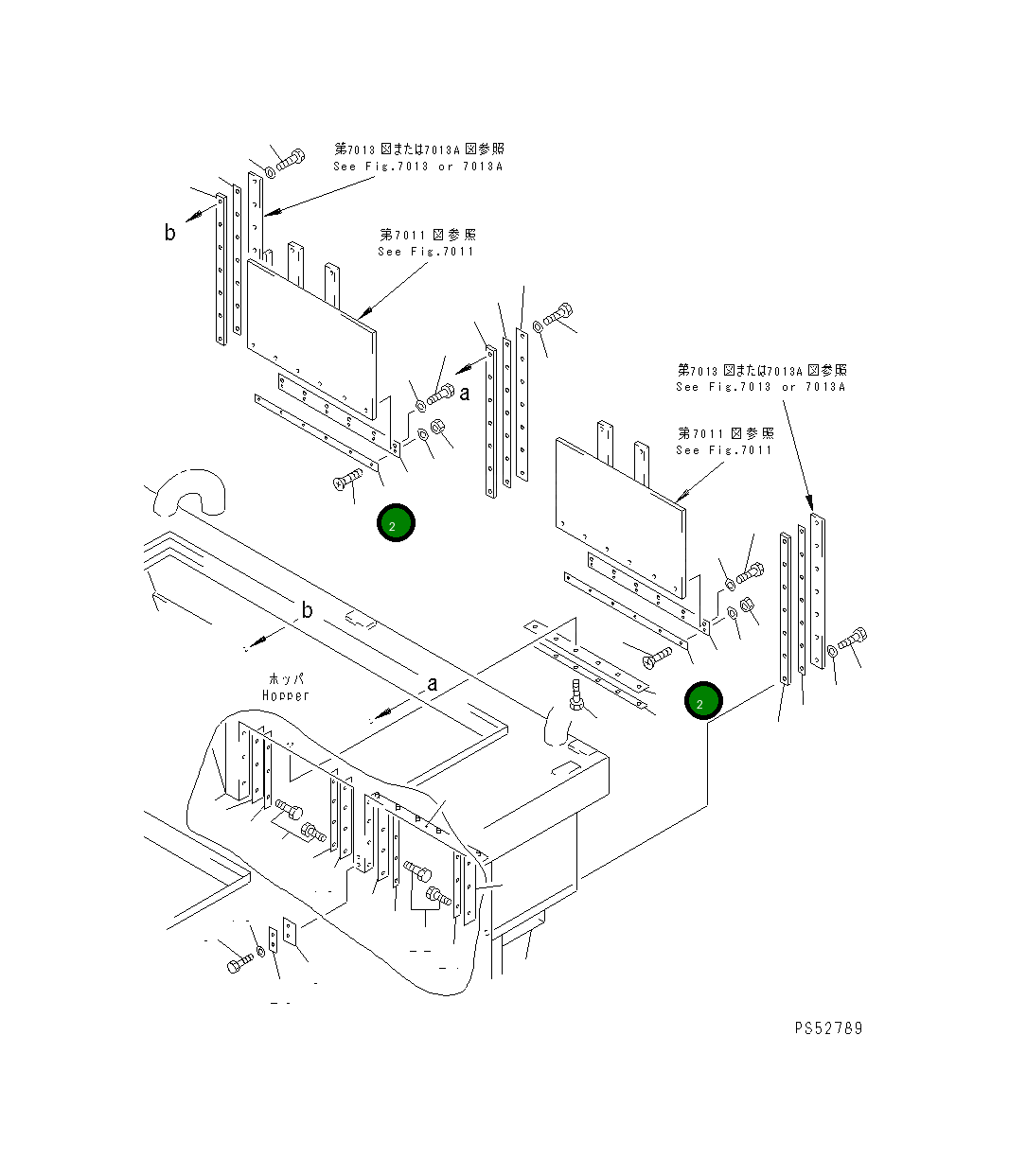 第7013図または7013A図参照
See Fig.7013 or 7013A

b

第7011図参照
See Fig.7011

a

第7013図または7013A図参照
See Fig.7013 or 7013A

第7011図参照
See Fig.7011

2

b

ホッパ
Hopper

a

2

PS52789