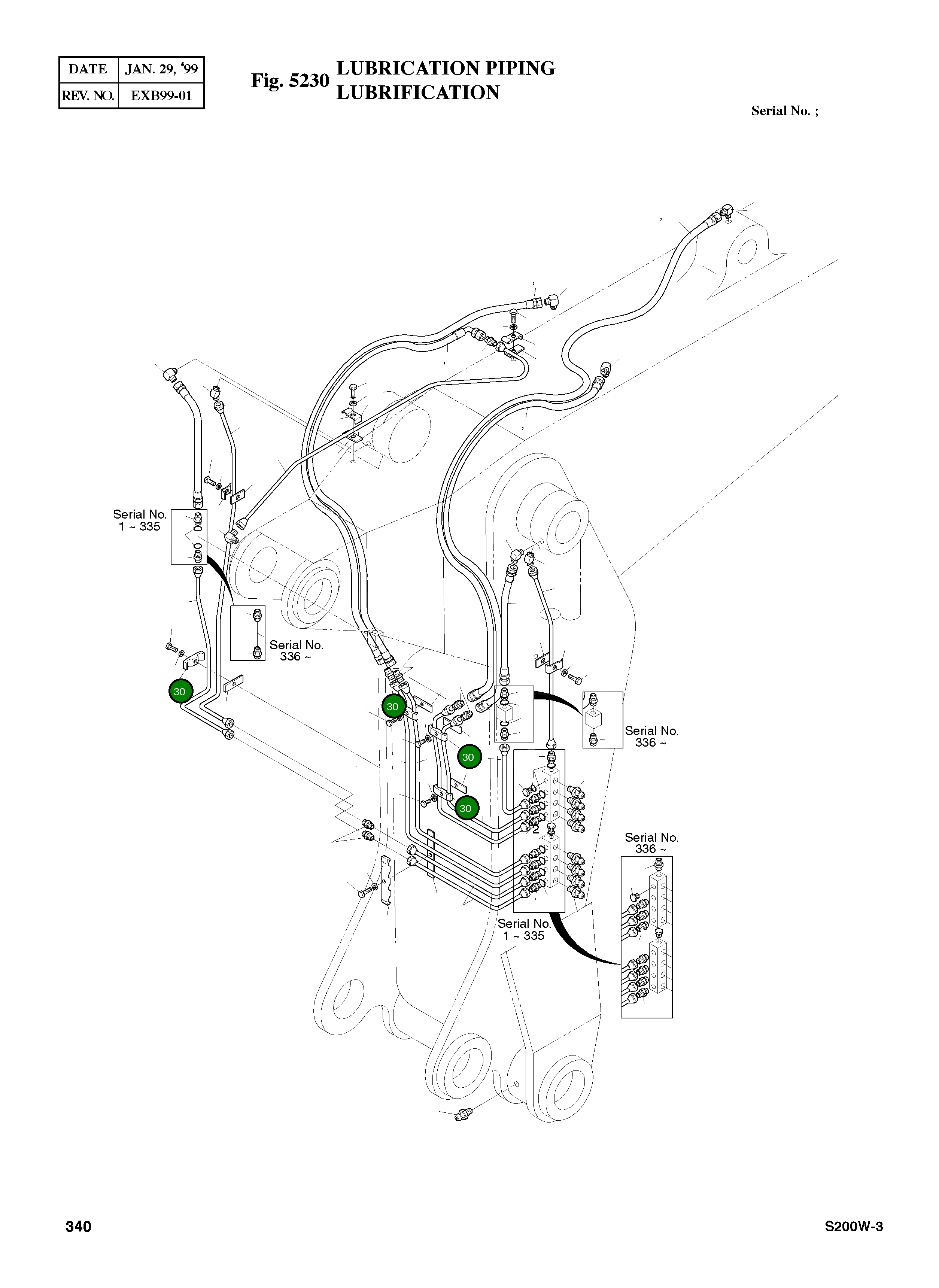 | DATE | JAN. 29, '99 |
|---|---|
| REV. NO. | EXB99-01 |

Fig. 5230 LUBRICATION PIPING
LUBRIFICATION

Serial No. ;

Serial No. 1 ~ 335

Serial No. 336 ~

30

30

30

30

Serial No. 336 ~

2

Serial No. 336 ~

Serial No. 1 ~ 335

340

S200W-3