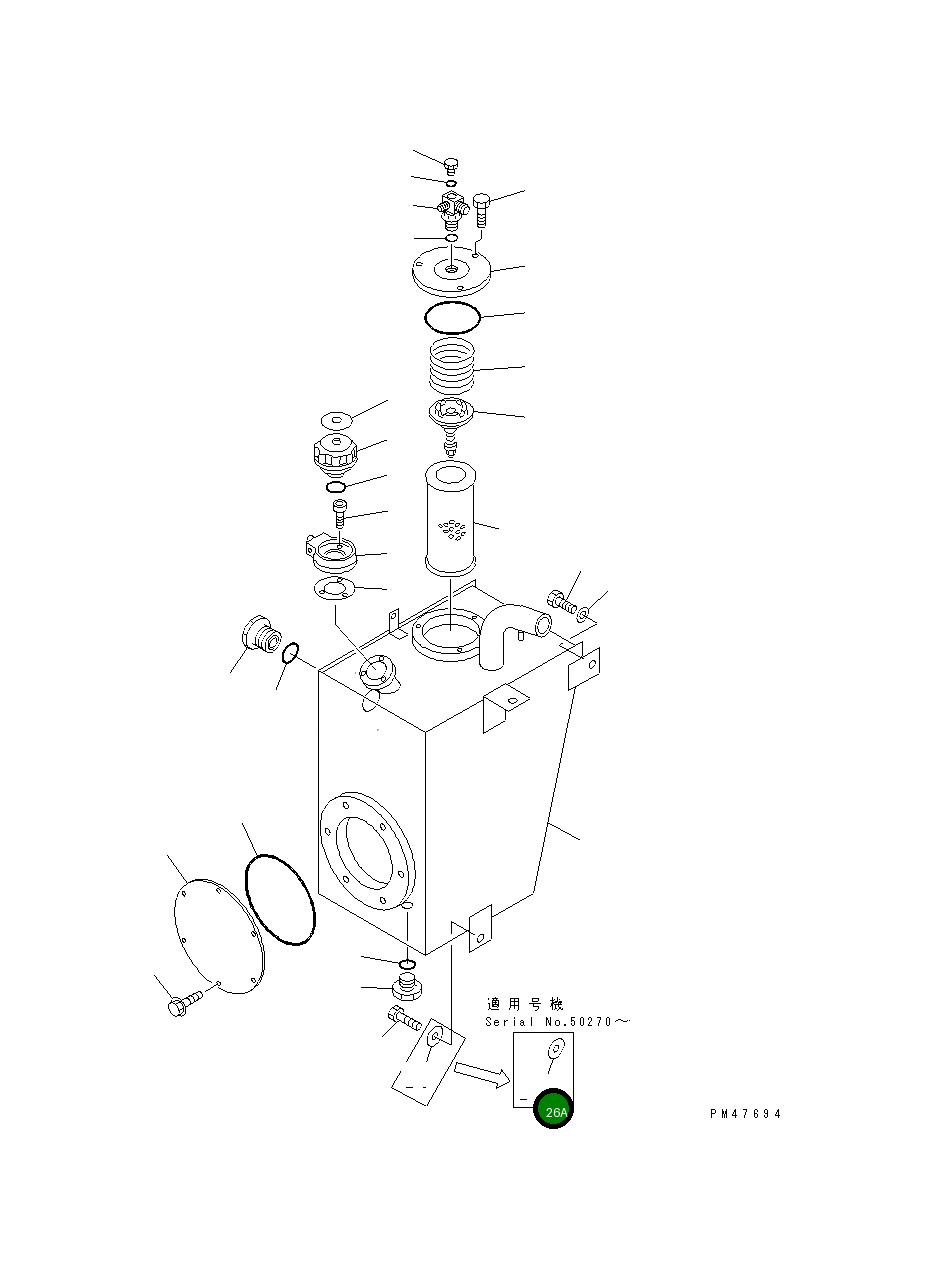 適用号機
Serial No.50270～

26A

PM47694