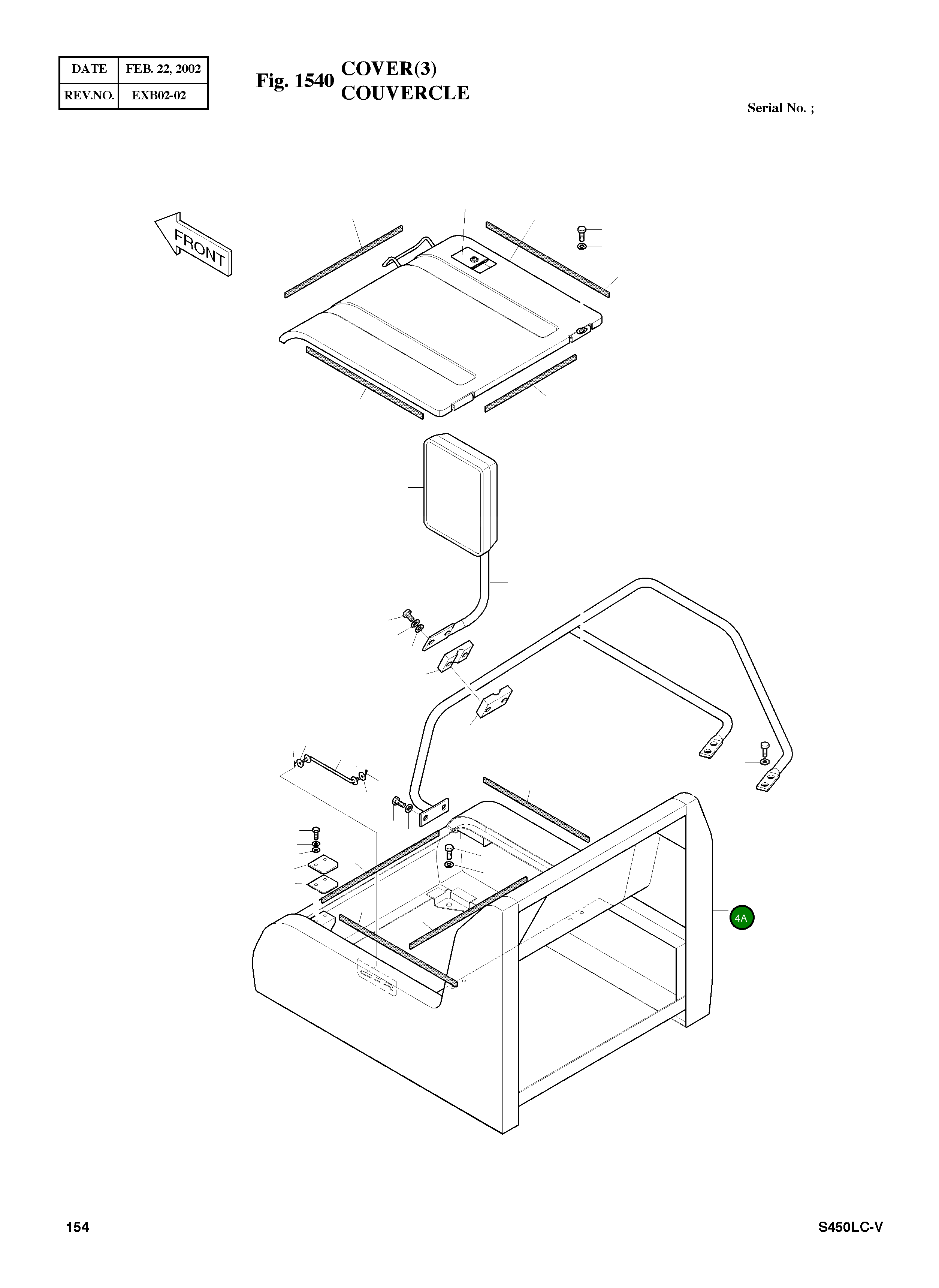 | DATE | FEB. 22, 2002 |
|---|---|
| REV.NO. | EXB02-02 |

Fig. 1540 COVER(3)
COUVERCLE

Serial No. ;

FRONT

4A

154

S450LC-V