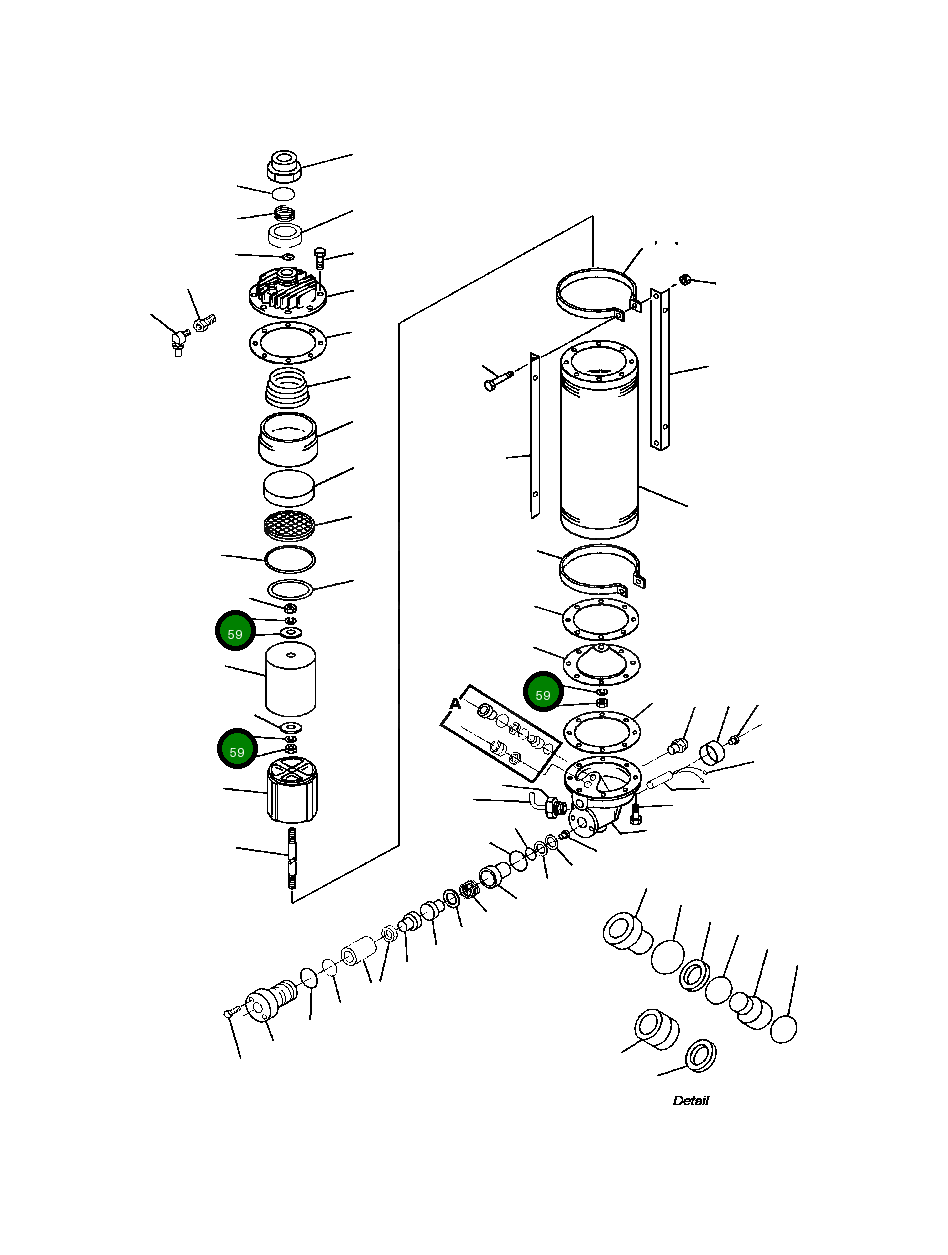 59

59

59

A

Detail