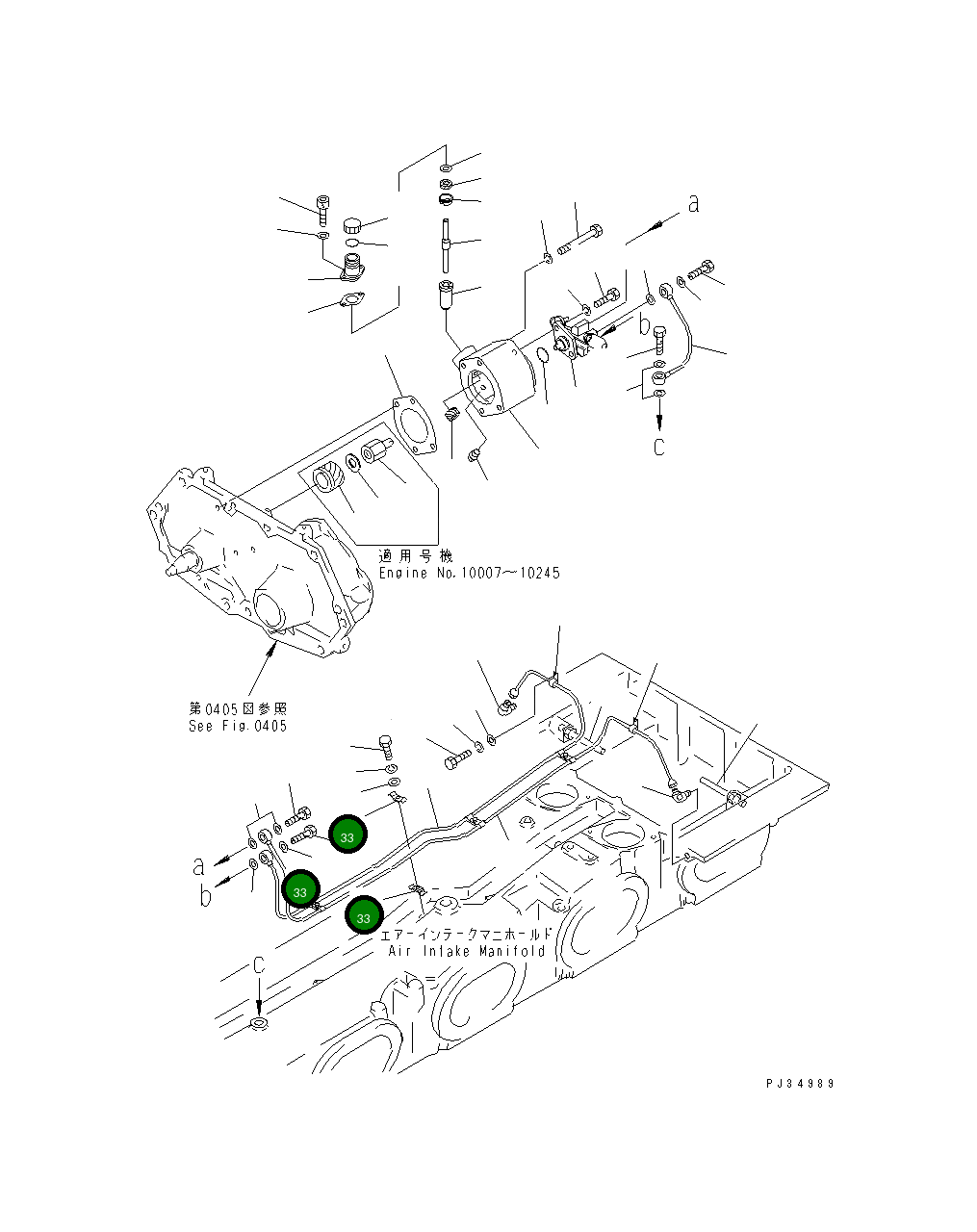 a
b
c
適用号機
Engine No.10007~10245
第0405図参照
See Fig.0405
33
a
b
33
33
エアーインテークマニホールド
Air Intake Manifold
c
PJ34989