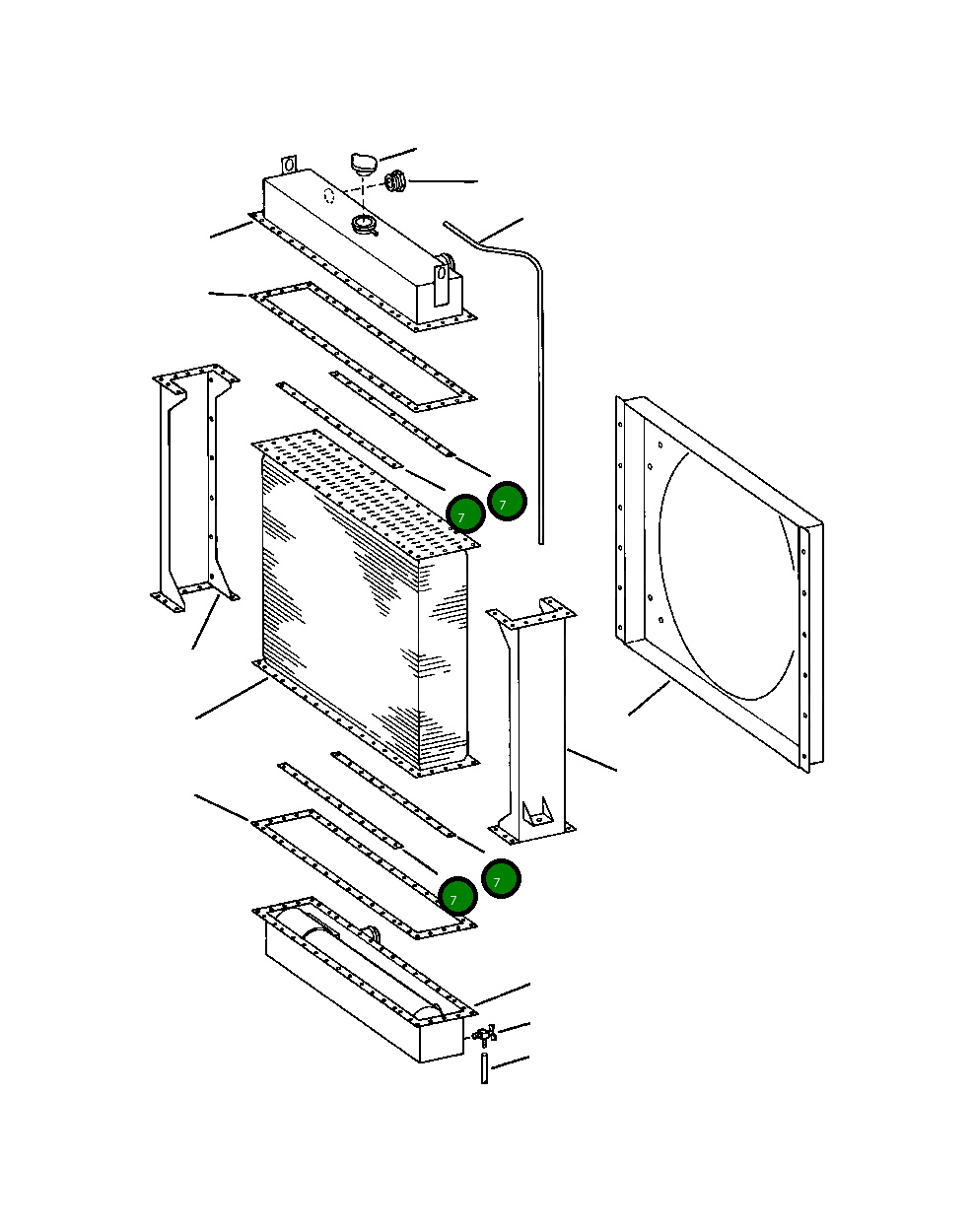 7
7
7
7